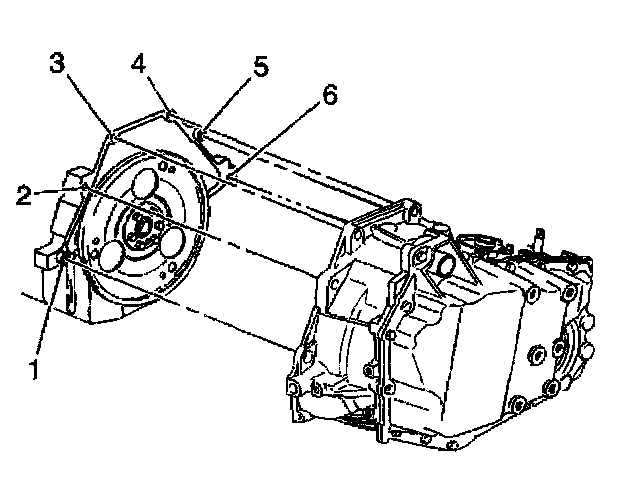 3
4
5
6
2
1