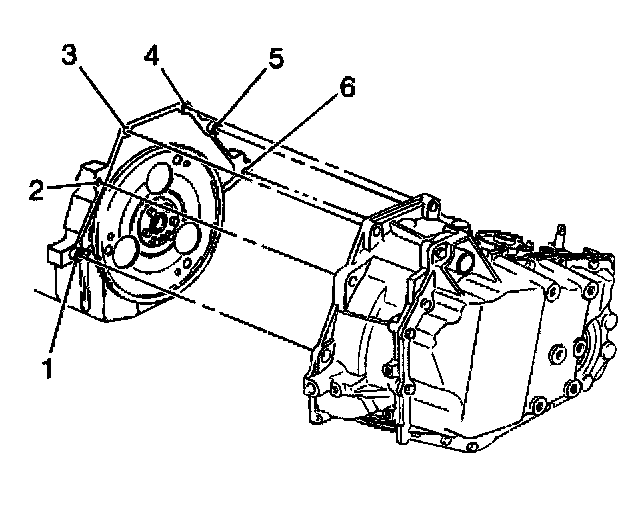 3
4
5
6
2
1