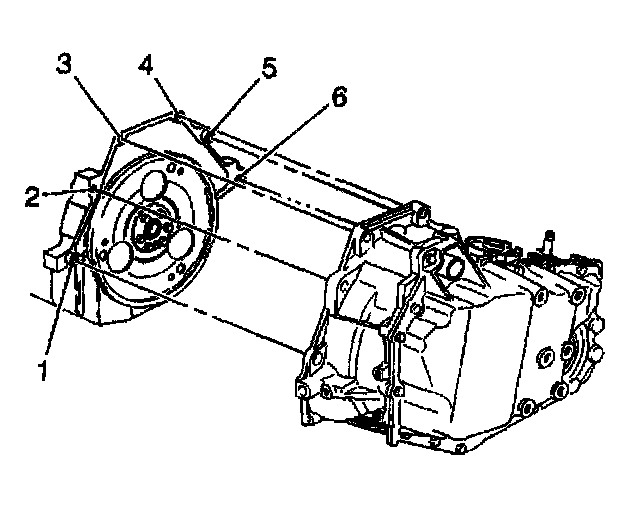 3
4
5
6
2
1