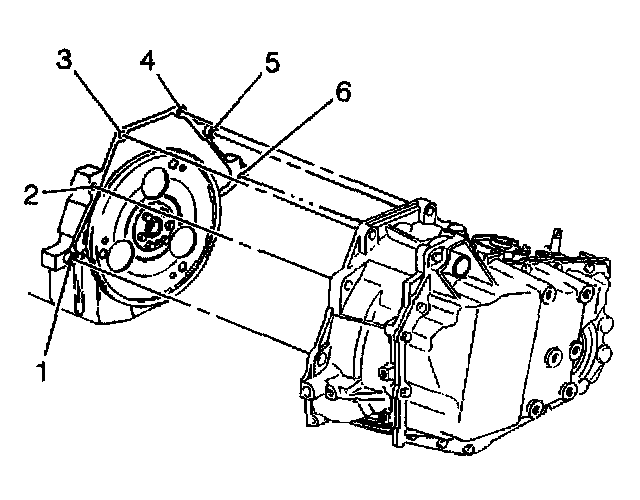 3
4
5
6
2
1