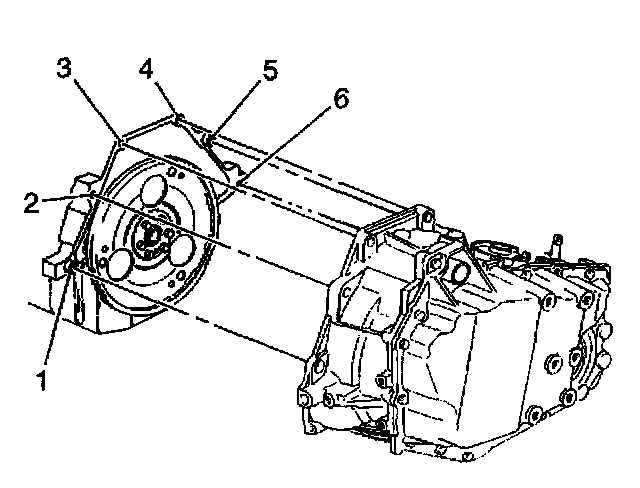 3
4
5
6
2
1