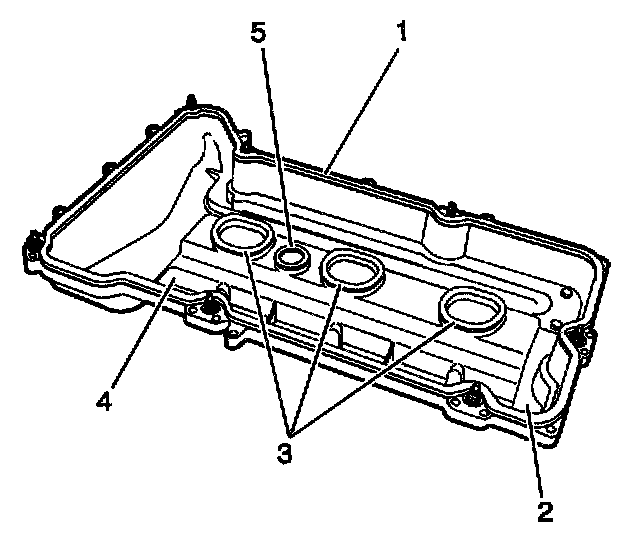 5
1
4
3
2