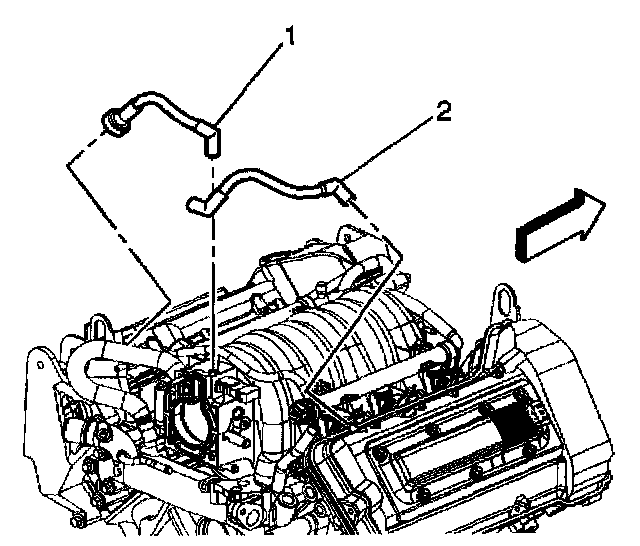 1

2