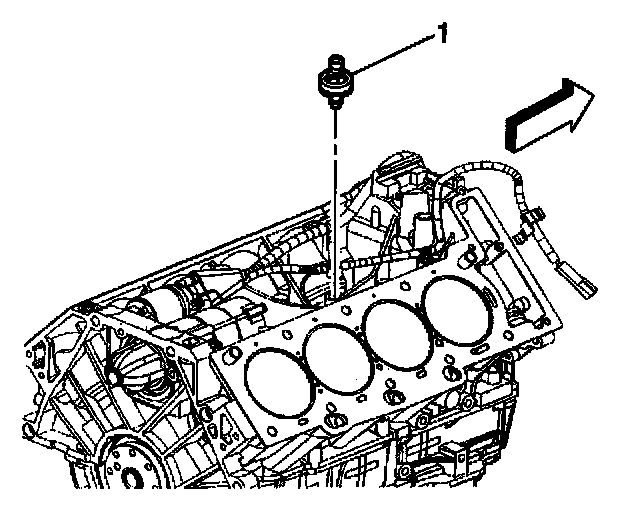 1