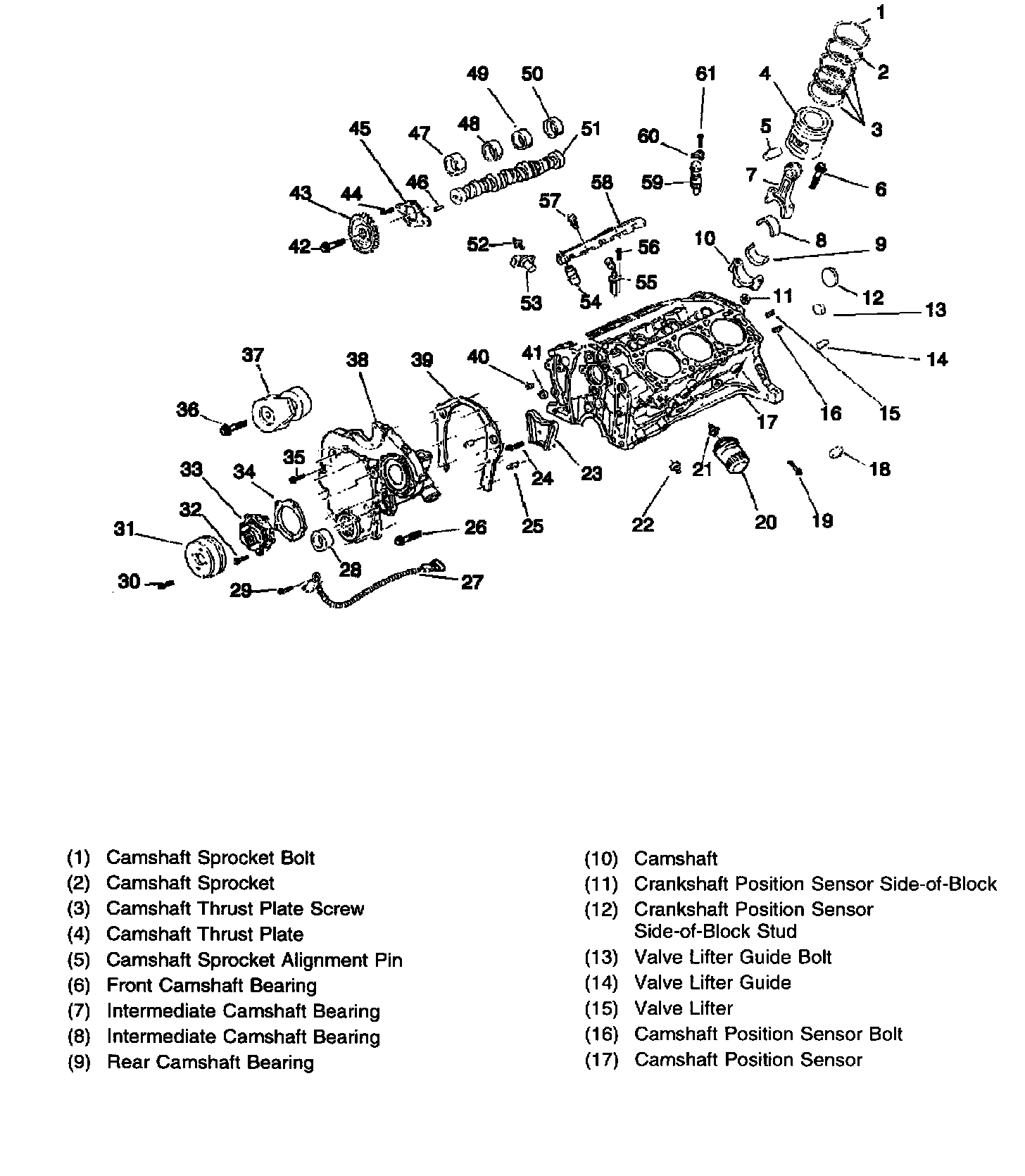 1
2
3
4
5
6
7
8
9
10
11
12
13
14
15
16
17
18
19
20
21
22
23
24
25
26
27
28
29
30
31
32
33
34
35
36
37
38
39
40
41
42
43
44
45
46
47
48
49
50
51
52
53
54
55
56
57
58
59
60
61

(1) Camshaft Sprocket Bolt
(2) Camshaft Sprocket
(3) Camshaft Thrust Plate Screw
(4) Camshaft Thrust Plate
(5) Camshaft Sprocket Alignment Pin
(6) Front Camshaft Bearing
(7) Intermediate Camshaft Bearing
(8) Intermediate Camshaft Bearing
(9) Rear Camshaft Bearing

(10) Camshaft
(11) Crankshaft Position Sensor Side-of-Block
(12) Crankshaft Position Sensor Side-of-Block Stud
(13) Valve Lifter Guide Bolt
(14) Valve Lifter Guide
(15) Valve Lifter
(16) Camshaft Position Sensor Bolt
(17) Camshaft Position Sensor