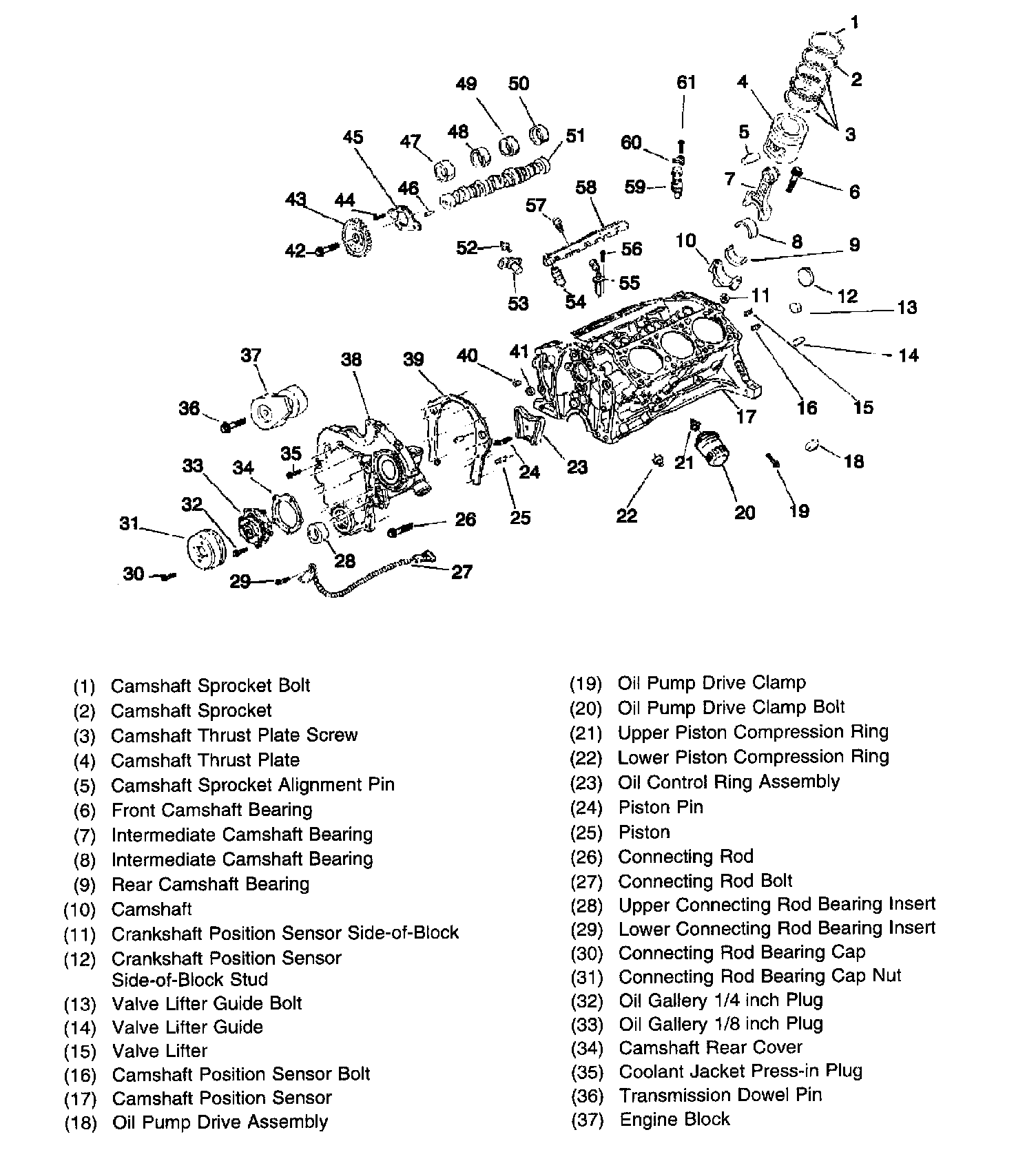 1
2
3
4
5
6
7
8
9
10
11
12
13
14
15
16
17
18
19
20
21
22
23
24
25
26
27
28
29
30
31
32
33
34
35
36
37
38
39
40
41
42
43
44
45
46
47
48
49
50
51
52
53
54
55
56
57
58
59
60
61

(1) Camshaft Sprocket Bolt
(2) Camshaft Sprocket
(3) Camshaft Thrust Plate Screw
(4) Camshaft Thrust Plate
(5) Camshaft Sprocket Alignment Pin
(6) Front Camshaft Bearing
(7) Intermediate Camshaft Bearing
(8) Intermediate Camshaft Bearing
(9) Rear Camshaft Bearing
(10) Camshaft
(11) Crankshaft Position Sensor Side-of-Block
(12) Crankshaft Position Sensor Side-of-Block Stud
(13) Valve Lifter Guide Bolt
(14) Valve Lifter Guide
(15) Valve Lifter
(16) Camshaft Position Sensor Bolt
(17) Camshaft Position Sensor
(18) Oil Pump Drive Assembly
(19) Oil Pump Drive Clamp
(20) Oil Pump Drive Clamp Bolt
(21) Upper Piston Compression Ring
(22) Lower Piston Compression Ring
(23) Oil Control Ring Assembly
(24) Piston Pin
(25) Piston
(26) Connecting Rod
(27) Connecting Rod Bolt
(28) Upper Connecting Rod Bearing Insert
(29) Lower Connecting Rod Bearing Insert
(30) Connecting Rod Bearing Cap
(31) Connecting Rod Bearing Cap Nut
(32) Oil Gallery 1/4 inch Plug
(33) Oil Gallery 1/8 inch Plug
(34) Camshaft Rear Cover
(35) Coolant Jacket Press-in Plug
(36) Transmission Dowel Pin
(37) Engine Block