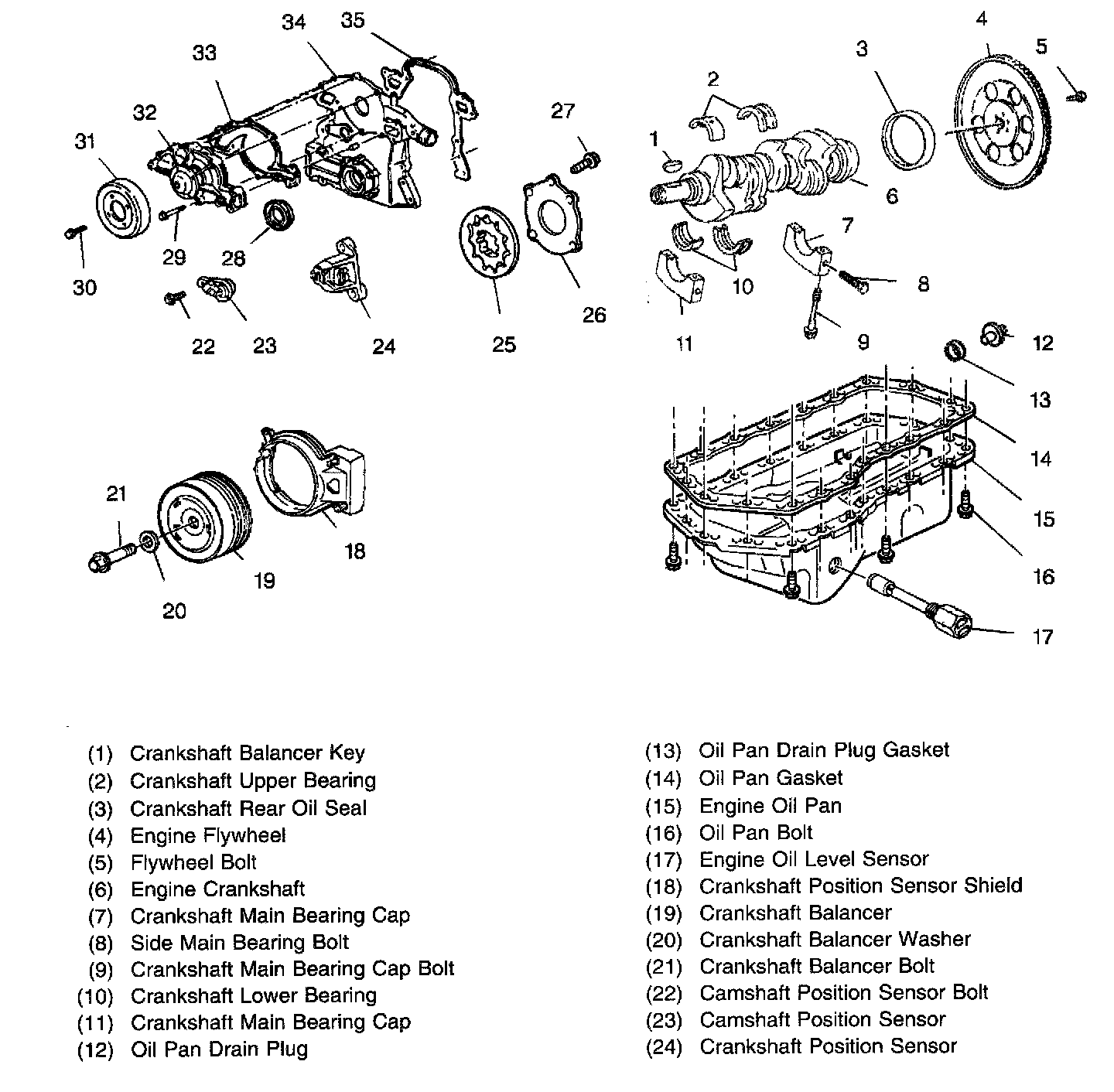 34 35 33 32 31 27 30 29 28 22 23 24 25 26 2 3 4 5 1 6 7 8 10 11 9 12 13 14 15 16 17 21 18 19 20

(1) Crankshaft Balancer Key
(2) Crankshaft Upper Bearing
(3) Crankshaft Rear Oil Seal
(4) Engine Flywheel
(5) Flywheel Bolt
(6) Engine Crankshaft
(7) Crankshaft Main Bearing Cap
(8) Side Main Bearing Bolt
(9) Crankshaft Main Bearing Cap Bolt
(10) Crankshaft Lower Bearing
(11) Crankshaft Main Bearing Cap
(12) Oil Pan Drain Plug

(13) Oil Pan Drain Plug Gasket
(14) Oil Pan Gasket
(15) Engine Oil Pan
(16) Oil Pan Bolt
(17) Engine Oil Level Sensor
(18) Crankshaft Position Sensor Shield
(19) Crankshaft Balancer
(20) Crankshaft Balancer Washer
(21) Crankshaft Balancer Bolt
(22) Camshaft Position Sensor Bolt
(23) Camshaft Position Sensor
(24) Crankshaft Position Sensor