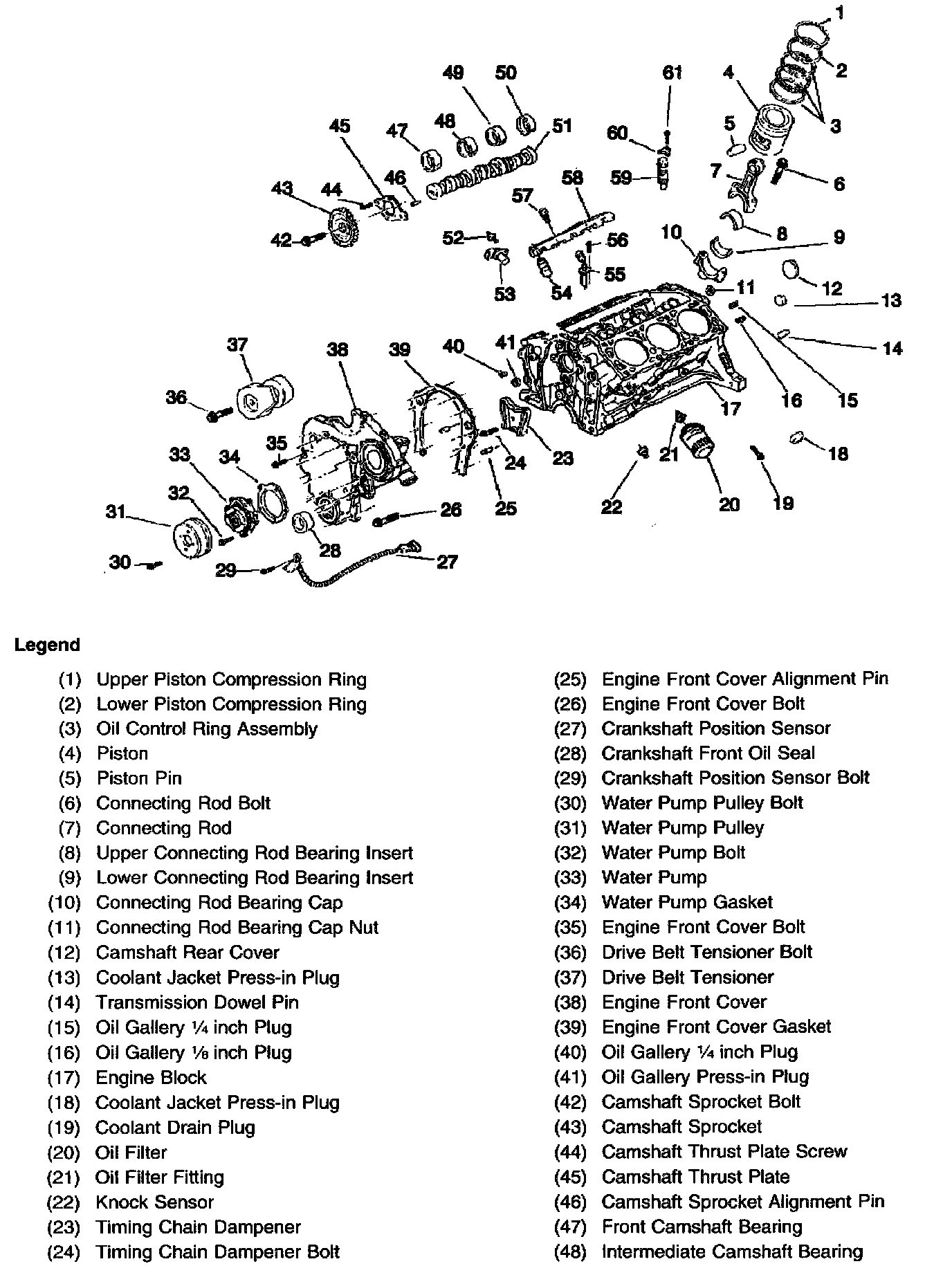 1
2
3
4
5
6
7
8
9
10
11
12
13
14
15
16
17
18
19
20
21
22
23
24
25
26
27
28
29
30
31
32
33
34
35
36
37
38
39
40
41
42
43
44
45
46
47
48
49
50
51
52
53
54
55
56
57
58
59
60
61

Legend

(1) Upper Piston Compression Ring
(2) Lower Piston Compression Ring
(3) Oil Control Ring Assembly
(4) Piston
(5) Piston Pin
(6) Connecting Rod Bolt
(7) Connecting Rod
(8) Upper Connecting Rod Bearing Insert
(9) Lower Connecting Rod Bearing Insert
(10) Connecting Rod Bearing Cap
(11) Connecting Rod Bearing Cap Nut
(12) Camshaft Rear Cover
(13) Coolant Jacket Press-in Plug
(14) Transmission Dowel Pin
(15) Oil Gallery ¼ inch Plug
(16) Oil Gallery ⅛ inch Plug
(17) Engine Block
(18) Coolant Jacket Press-in Plug
(19) Coolant Drain Plug
(20) Oil Filter
(21) Oil Filter Fitting
(22) Knock Sensor
(23) Timing Chain Dampener
(24) Timing Chain Dampener Bolt

(25) Engine Front Cover Alignment Pin
(26) Engine Front Cover Bolt
(27) Crankshaft Position Sensor
(28) Crankshaft Front Oil Seal
(29) Crankshaft Position Sensor Bolt
(30) Water Pump Pulley Bolt
(31) Water Pump Pulley
(32) Water Pump Bolt
(33) Water Pump
(34) Water Pump Gasket
(35) Engine Front Cover Bolt
(36) Drive Belt Tensioner Bolt
(37) Drive Belt Tensioner
(38) Engine Front Cover
(39) Engine Front Cover Gasket
(40) Oil Gallery ¼ inch Plug
(41) Oil Gallery Press-in Plug
(42) Camshaft Sprocket Bolt
(43) Camshaft Sprocket
(44) Camshaft Thrust Plate Screw
(45) Camshaft Thrust Plate
(46) Camshaft Sprocket Alignment Pin
(47) Front Camshaft Bearing
(48) Intermediate Camshaft Bearing