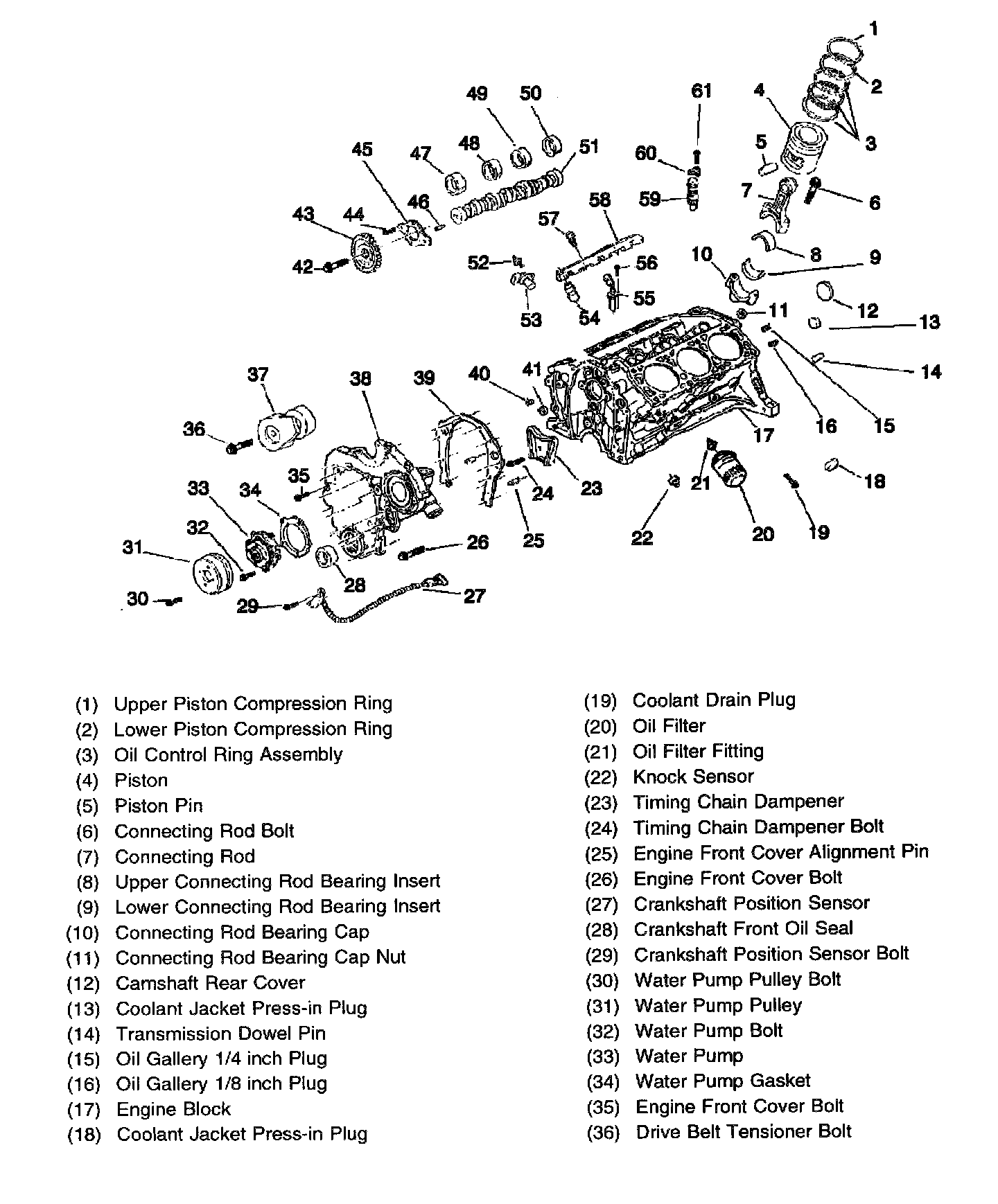 1
2
3
4
5
6
7
8
9
10
11
12
13
14
15
16
17
18
19
20
21
22
23
24
25
26
27
28
29
30
31
32
33
34
35
36
37
38
39
40
41
42
43
44
45
46
47
48
49
50
51
52
53
54
55
56
57
58
59
60
61

(1) Upper Piston Compression Ring
(2) Lower Piston Compression Ring
(3) Oil Control Ring Assembly
(4) Piston
(5) Piston Pin
(6) Connecting Rod Bolt
(7) Connecting Rod
(8) Upper Connecting Rod Bearing Insert
(9) Lower Connecting Rod Bearing Insert
(10) Connecting Rod Bearing Cap
(11) Connecting Rod Bearing Cap Nut
(12) Camshaft Rear Cover
(13) Coolant Jacket Press-in Plug
(14) Transmission Dowel Pin
(15) Oil Gallery 1/4 inch Plug
(16) Oil Gallery 1/8 inch Plug
(17) Engine Block
(18) Coolant Jacket Press-in Plug

(19) Coolant Drain Plug
(20) Oil Filter
(21) Oil Filter Fitting
(22) Knock Sensor
(23) Timing Chain Dampener
(24) Timing Chain Dampener Bolt
(25) Engine Front Cover Alignment Pin
(26) Engine Front Cover Bolt
(27) Crankshaft Position Sensor
(28) Crankshaft Front Oil Seal
(29) Crankshaft Position Sensor Bolt
(30) Water Pump Pulley Bolt
(31) Water Pump Pulley
(32) Water Pump Bolt
(33) Water Pump
(34) Water Pump Gasket
(35) Engine Front Cover Bolt
(36) Drive Belt Tensioner Bolt