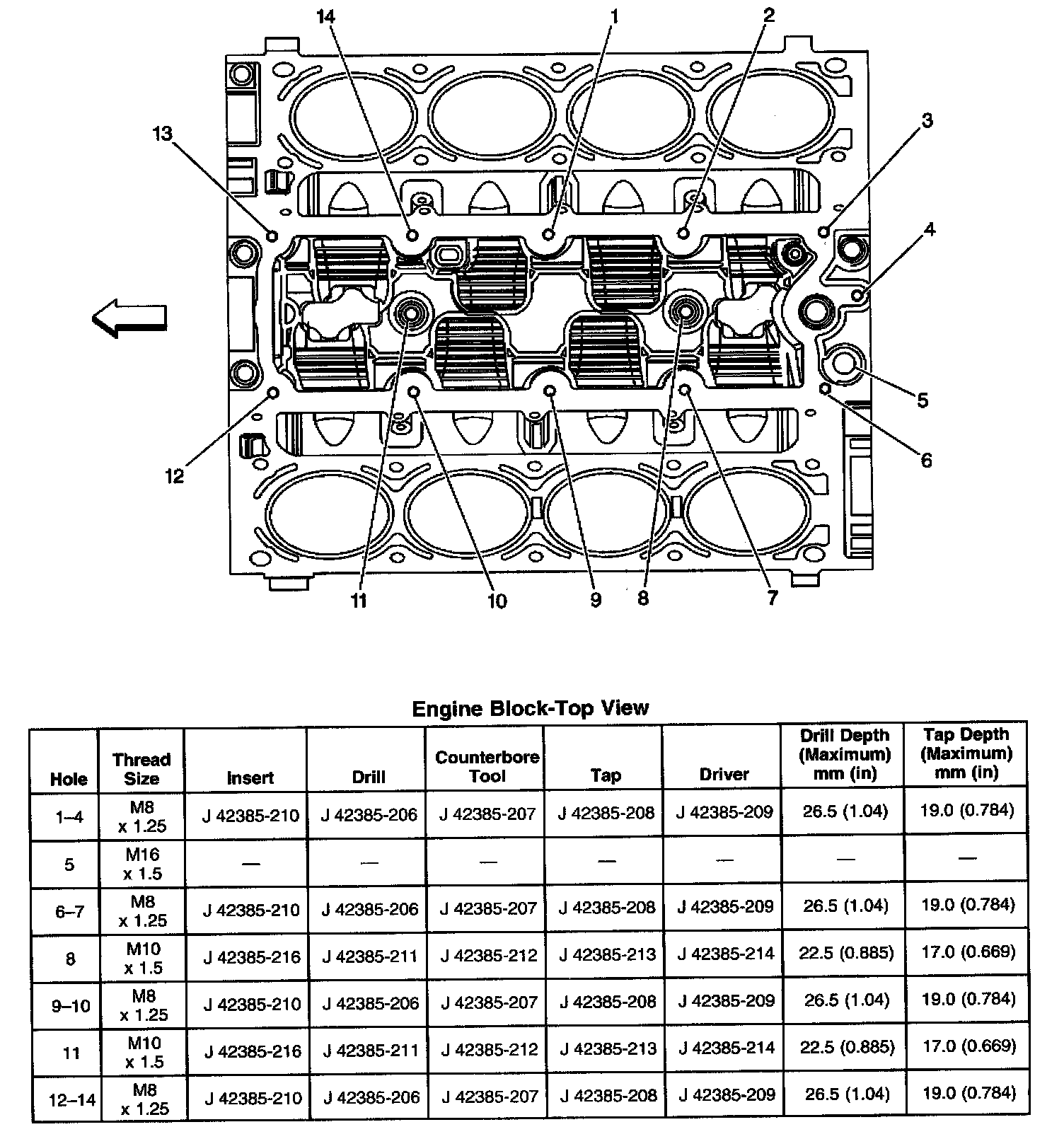 14
1
2
13
3
4
5
6
12
11
10
9
8
7

Engine Block-Top View

| Hole | Thread Size | Insert | Drill | Counterbore Tool | Tap | Driver | Drill Depth (Maximum) mm (in) | Tap Depth (Maximum) mm (in) |
|---|---|---|---|---|---|---|---|---|
| 1–4 | M8 x 1.25 | J 42385-210 | J 42385-206 | J 42385-207 | J 42385-208 | J 42385-209 | 26.5 (1.04) | 19.0 (0.784) |
| 5 | M16 x 1.5 | — | — | — | — | — | — | — |
| 6–7 | M8 x 1.25 | J 42385-210 | J 42385-206 | J 42385-207 | J 42385-208 | J 42385-209 | 26.5 (1.04) | 19.0 (0.784) |
| 8 | M10 x 1.5 | J 42385-216 | J 42385-211 | J 42385-212 | J 42385-213 | J 42385-214 | 22.5 (0.885) | 17.0 (0.669) |
| 9–10 | M8 x 1.25 | J 42385-210 | J 42385-206 | J 42385-207 | J 42385-208 | J 42385-209 | 26.5 (1.04) | 19.0 (0.784) |
| 11 | M10 x 1.5 | J 42385-216 | J 42385-211 | J 42385-212 | J 42385-213 | J 42385-214 | 22.5 (0.885) | 17.0 (0.669) |
| 12–14 | M8 x 1.25 | J 42385-210 | J 42385-206 | J 42385-207 | J 42385-208 | J 42385-209 | 26.5 (1.04) | 19.0 (0.784) |