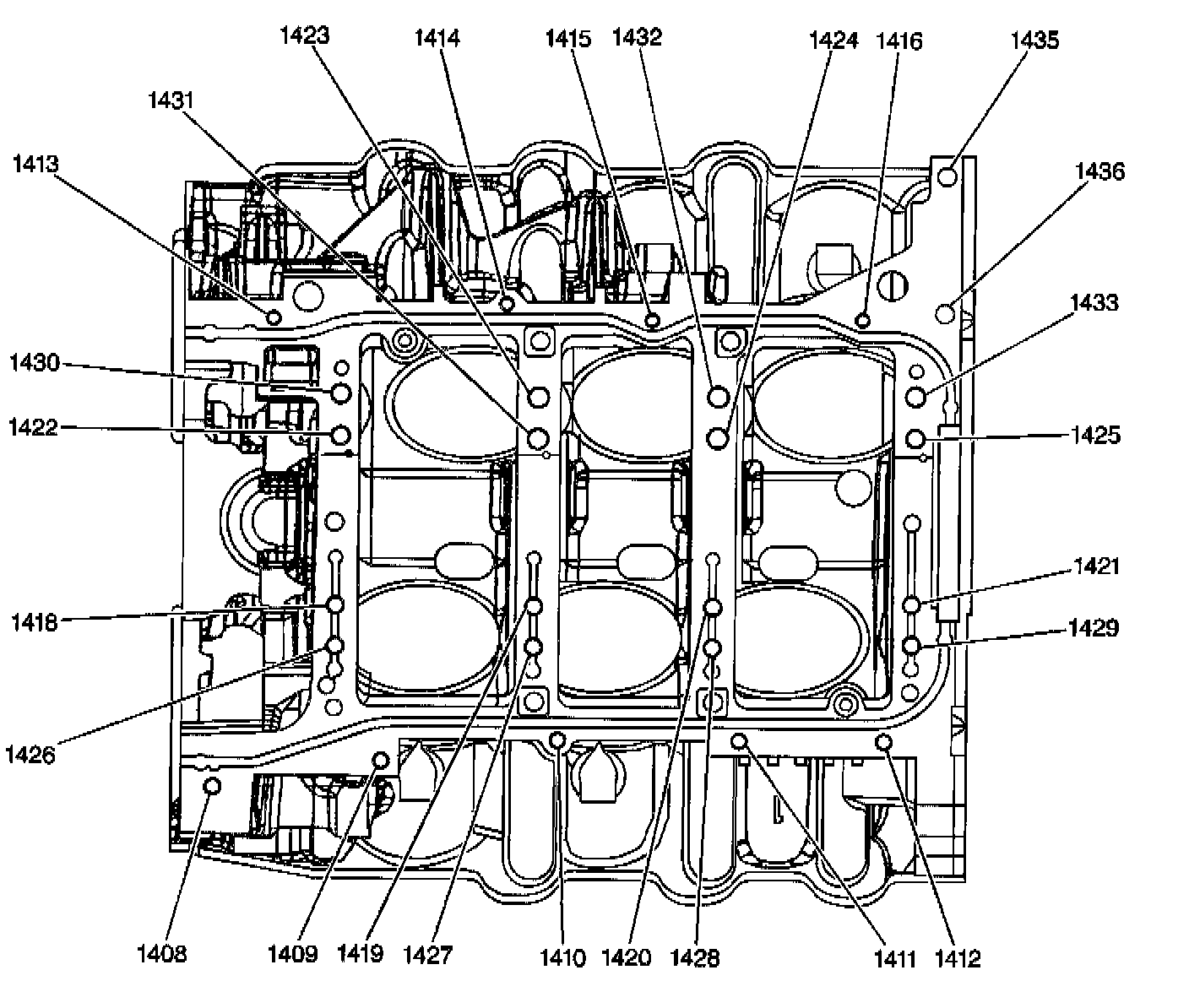 1423
1414
1415
1432
1424
1416
1435
1431
1413
1436
1433
1430
1422
1425
1421
1418
1429
1426
1408
1409
1419
1427
1410
1420
1428
1411
1412