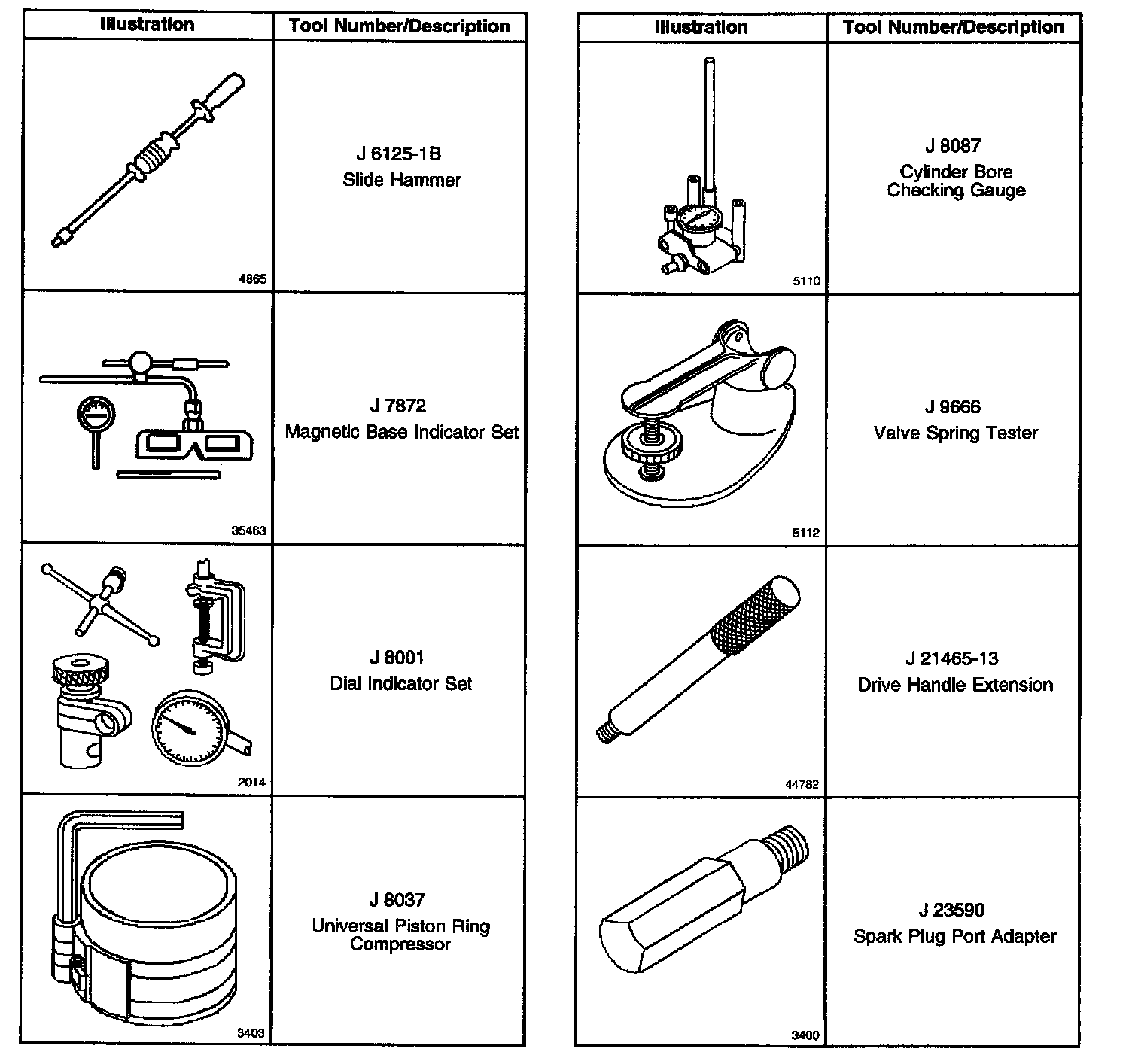 | Illustration | Tool Number/Description |
|---|---|
| 4865 | J 6125-1B Slide Hammer |
| 35463 | J 7872 Magnetic Base Indicator Set |
| 2014 | J 8001 Dial Indicator Set |
| 3403 | J 8037 Universal Piston Ring Compressor |

| Illustration | Tool Number/Description |
|---|---|
| 5110 | J 8087 Cylinder Bore Checking Gauge |
| 5112 | J 9666 Valve Spring Tester |
| 44782 | J 21465-13 Drive Handle Extension |
| 3400 | J 23590 Spark Plug Port Adapter |