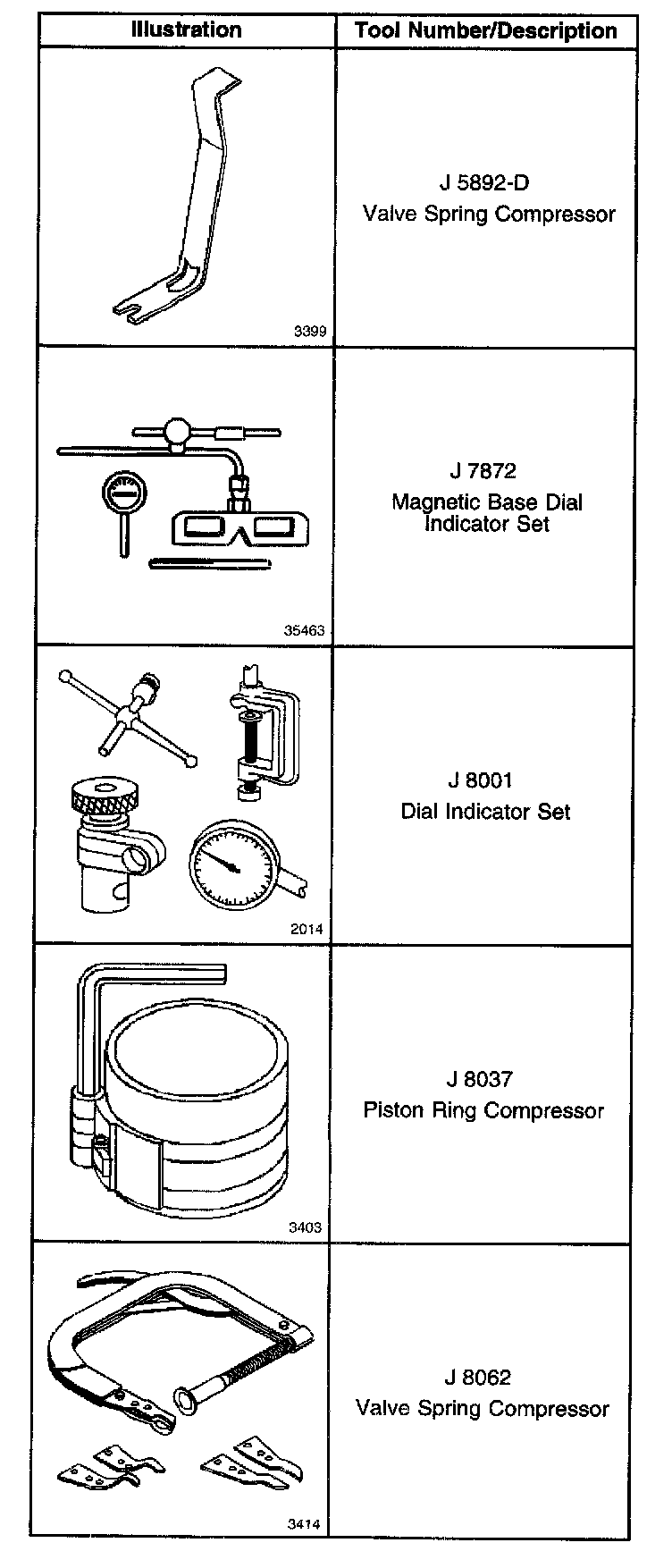 | Illustration | Tool Number/Description |
|---|---|
| 3399 | J 5892-D Valve Spring Compressor |
| 35463 | J 7872 Magnetic Base Dial Indicator Set |
| 2014 | J 8001 Dial Indicator Set |
| 3403 | J 8037 Piston Ring Compressor |
| 3414 | J 8062 Valve Spring Compressor |