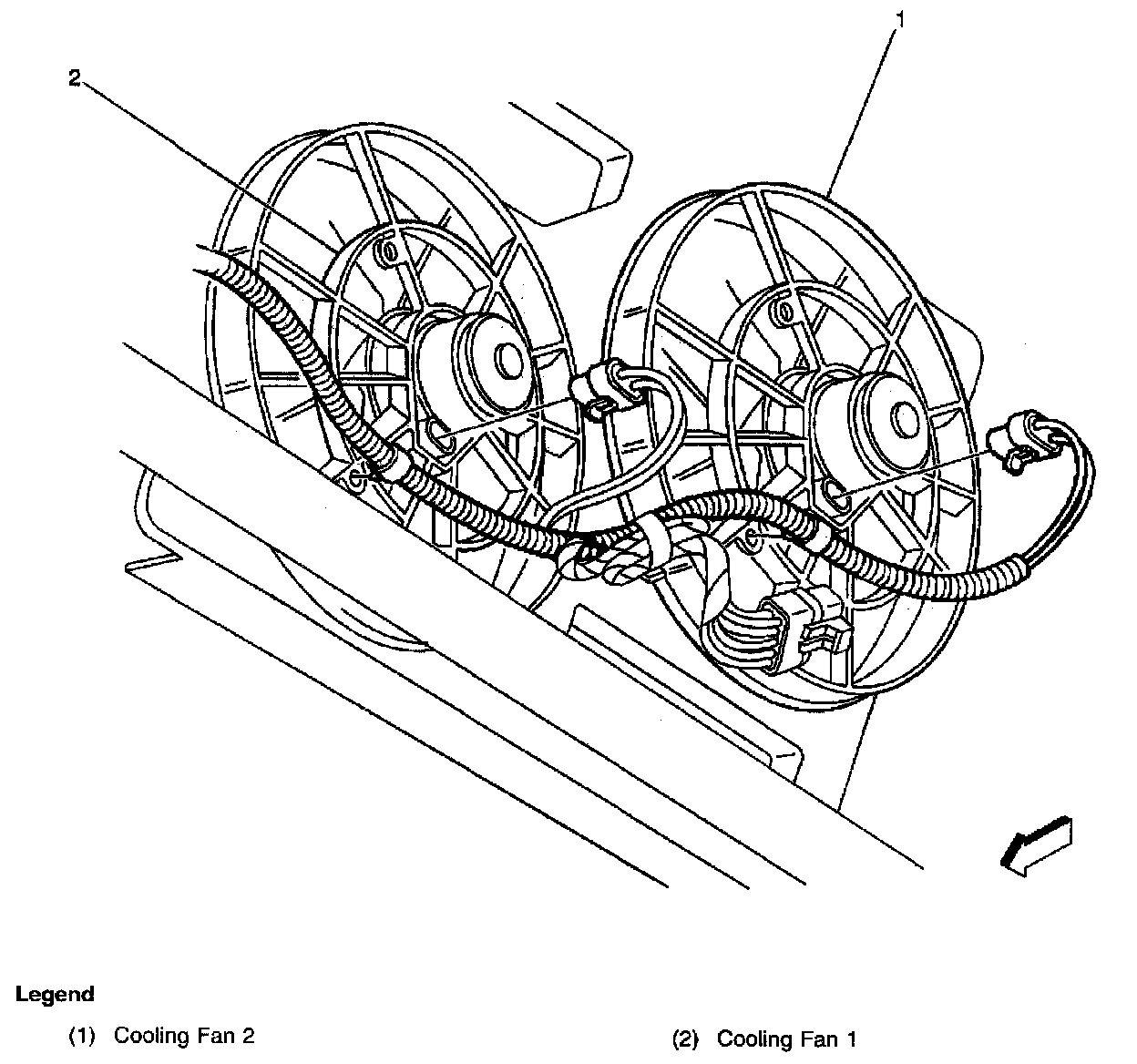 2

1

Legend

(1) Cooling Fan 2

(2) Cooling Fan 1