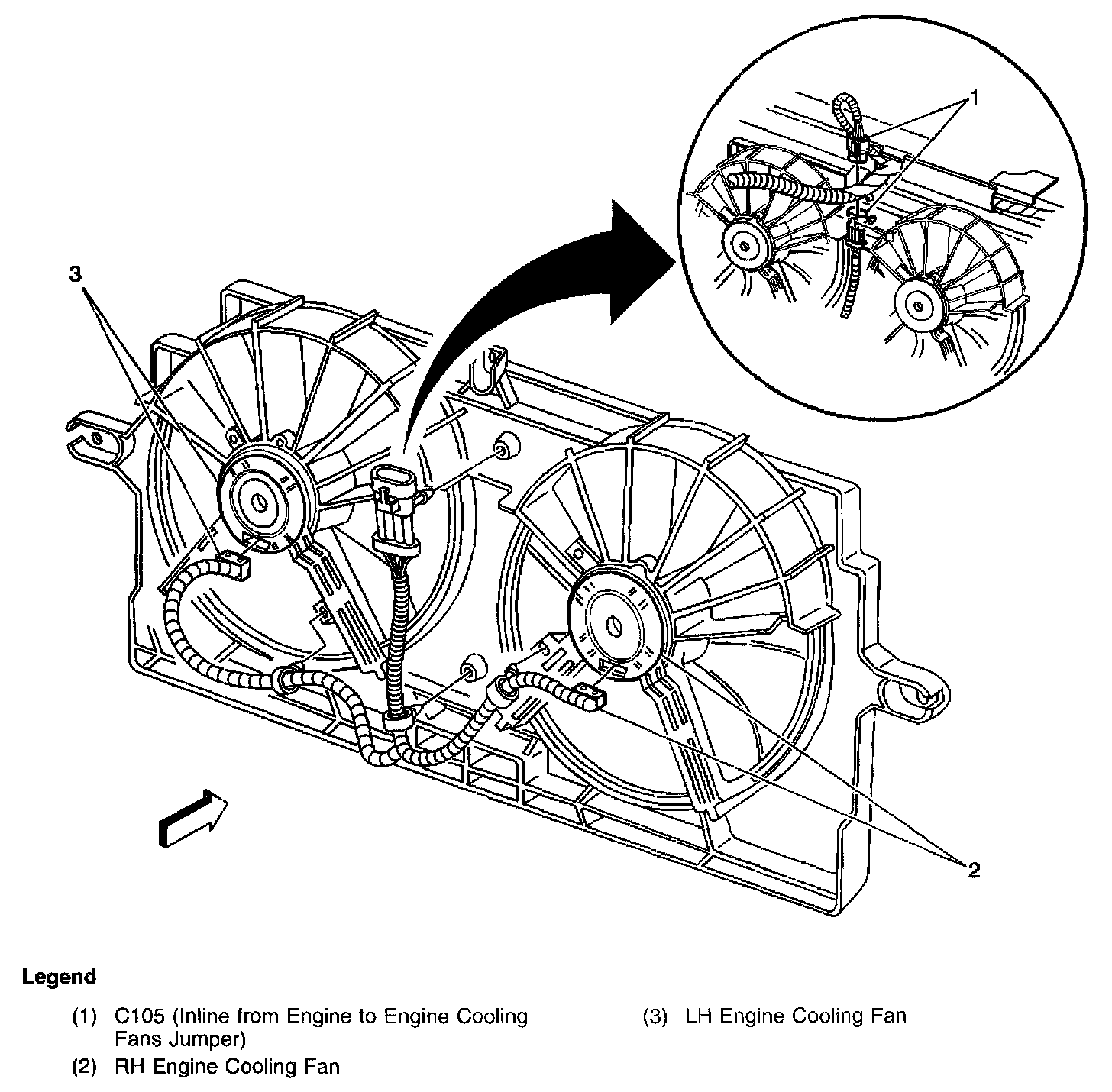 1

3

2

Legend

(1) C105 (Inline from Engine to Engine Cooling Fans Jumper)

(2) RH Engine Cooling Fan

(3) LH Engine Cooling Fan