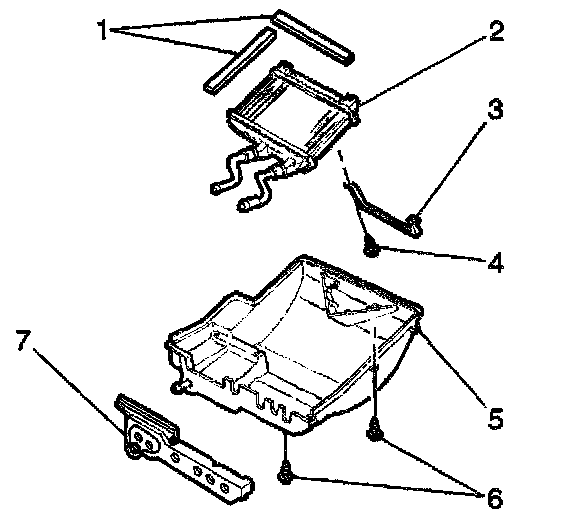 1
2
3
4
7
5
6