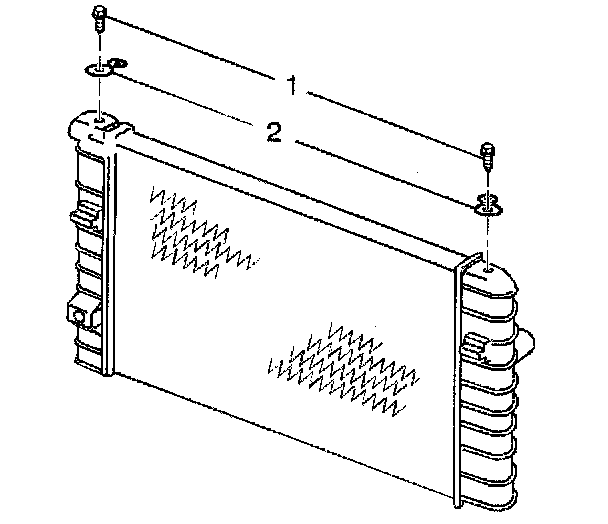 1
2