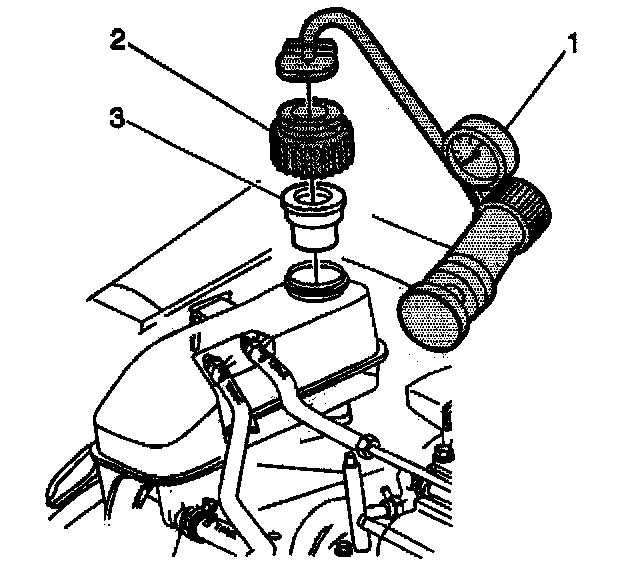 2
1
3