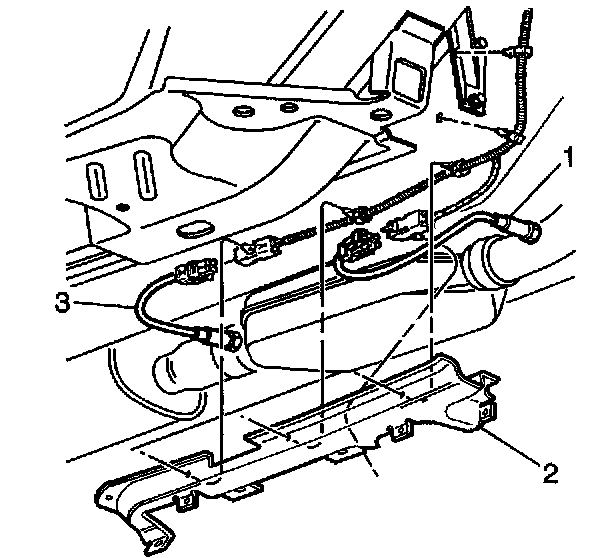 1
3
2