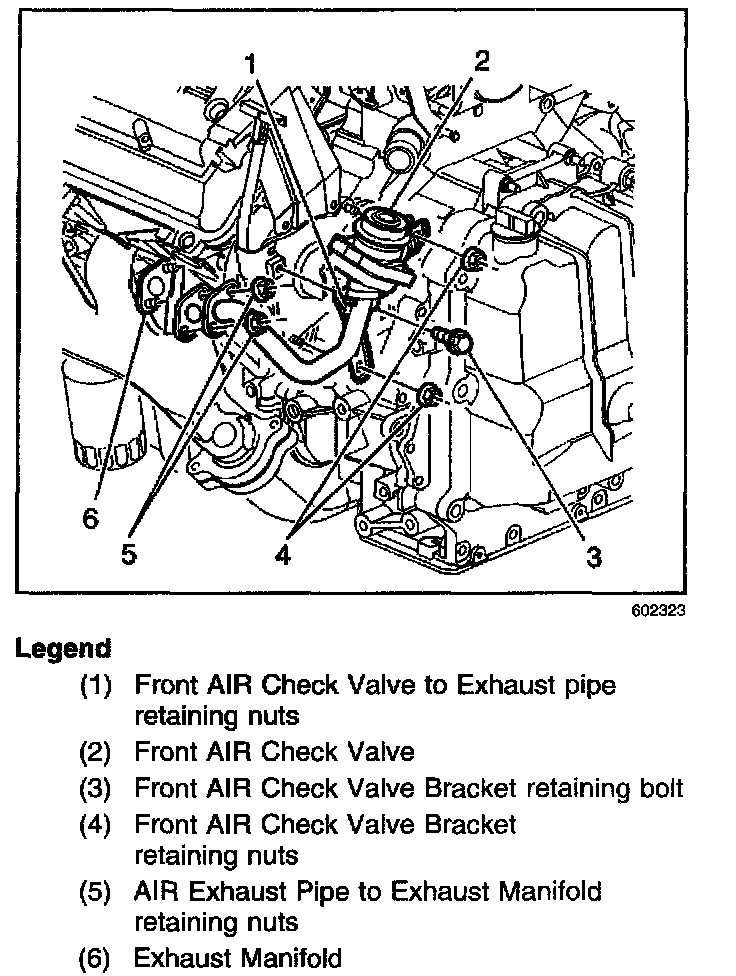 1
2
6
5
4
3
602323

Legend

(1) Front AIR Check Valve to Exhaust pipe retaining nuts

(2) Front AIR Check Valve

(3) Front AIR Check Valve Bracket retaining bolt

(4) Front AIR Check Valve Bracket retaining nuts

(5) AIR Exhaust Pipe to Exhaust Manifold retaining nuts

(6) Exhaust Manifold