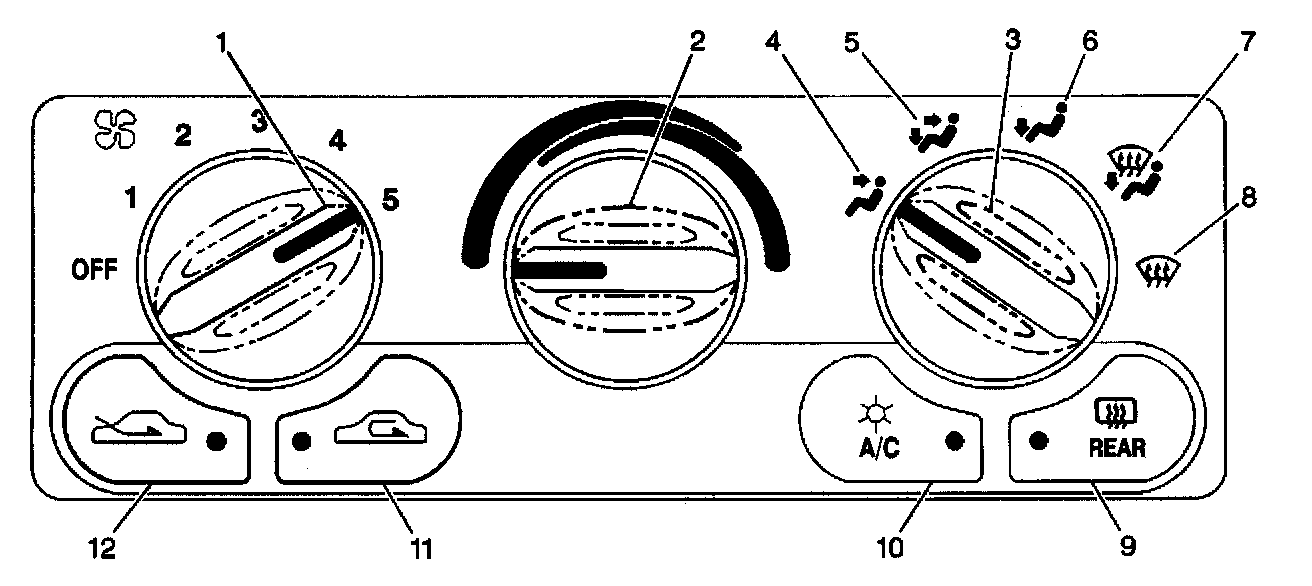 1
2
4
5
3
6
7
8
2
3
4
1
5
OFF
A/C
REAR
12
11
10
9