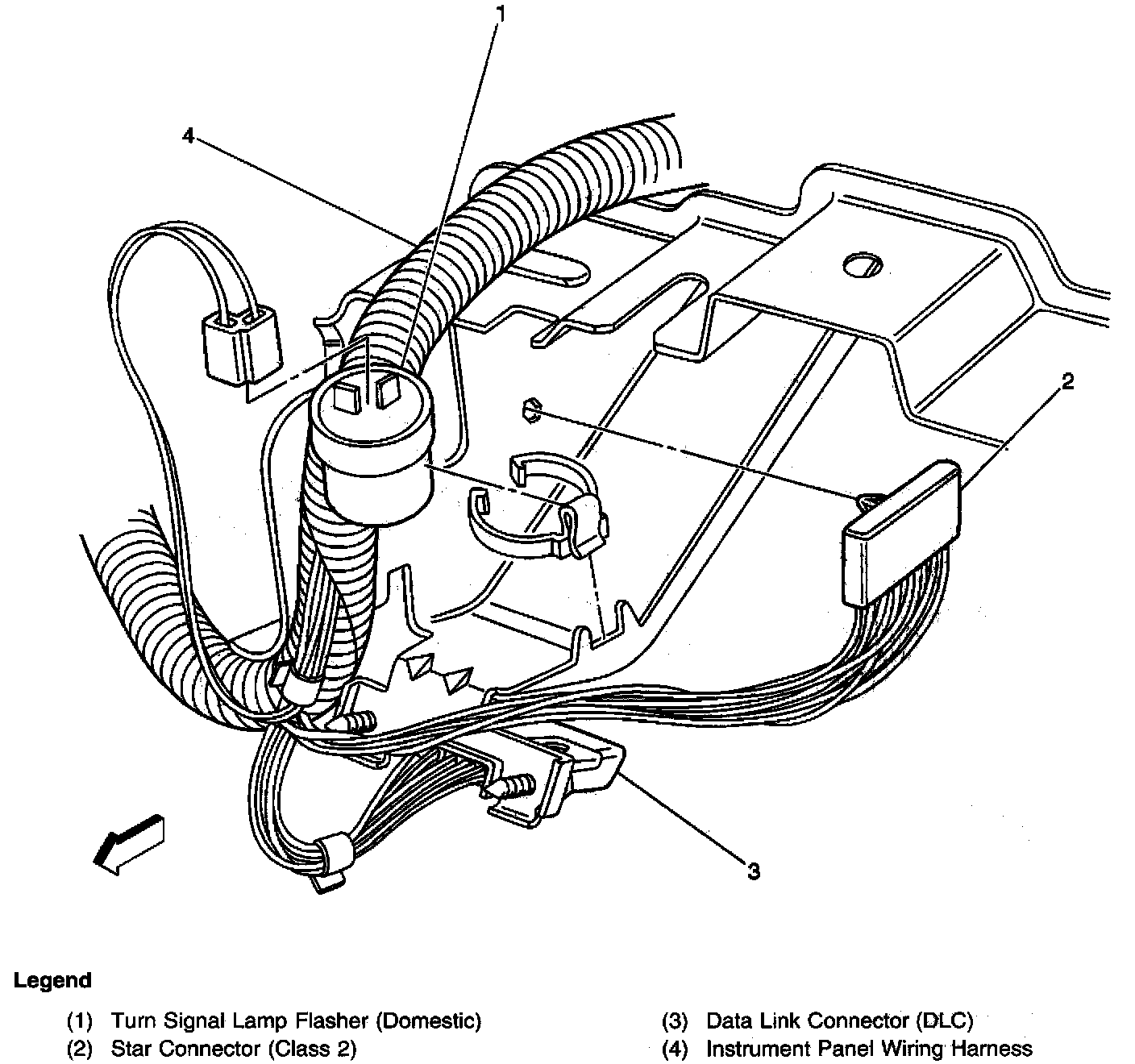 1
4
2
3

Legend

(1) Turn Signal Lamp Flasher (Domestic)
(2) Star Connector (Class 2)

(3) Data Link Connector (DLC)
(4) Instrument Panel Wiring Harness