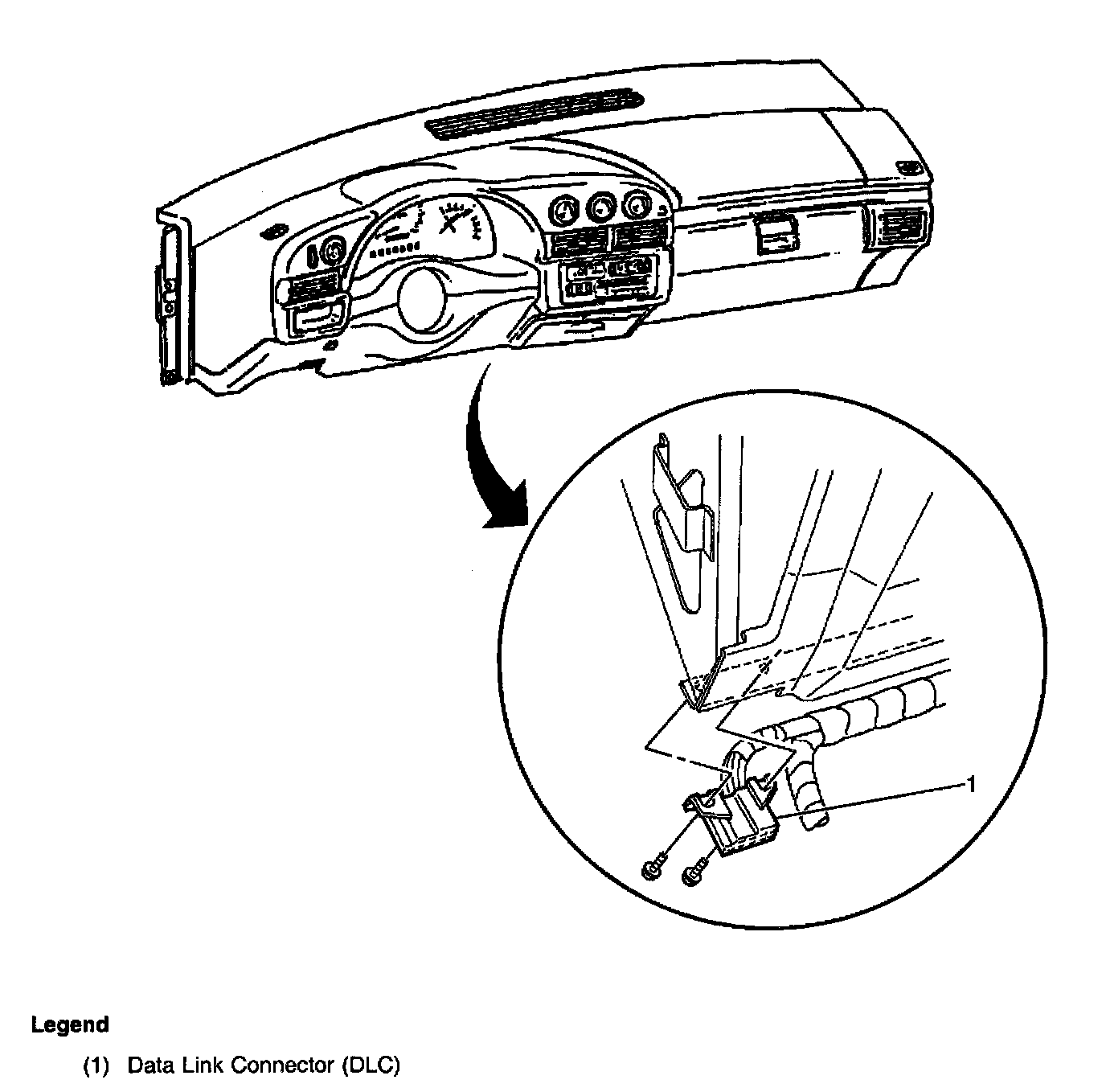 1

Legend

(1) Data Link Connector (DLC)