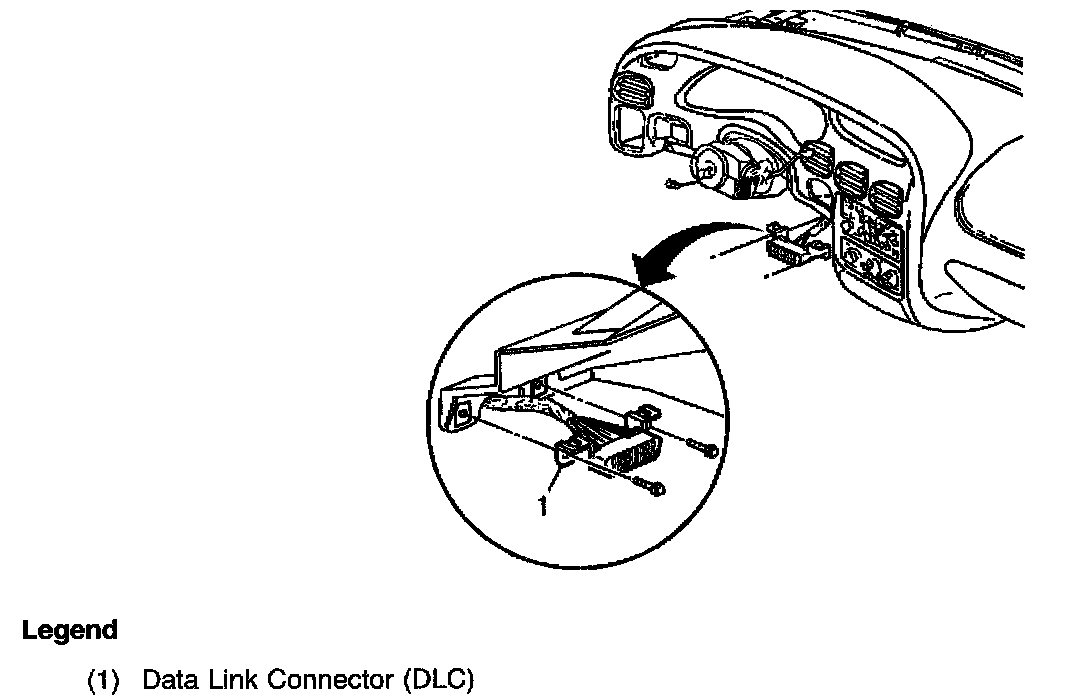 1

Legend

(1) Data Link Connector (DLC)