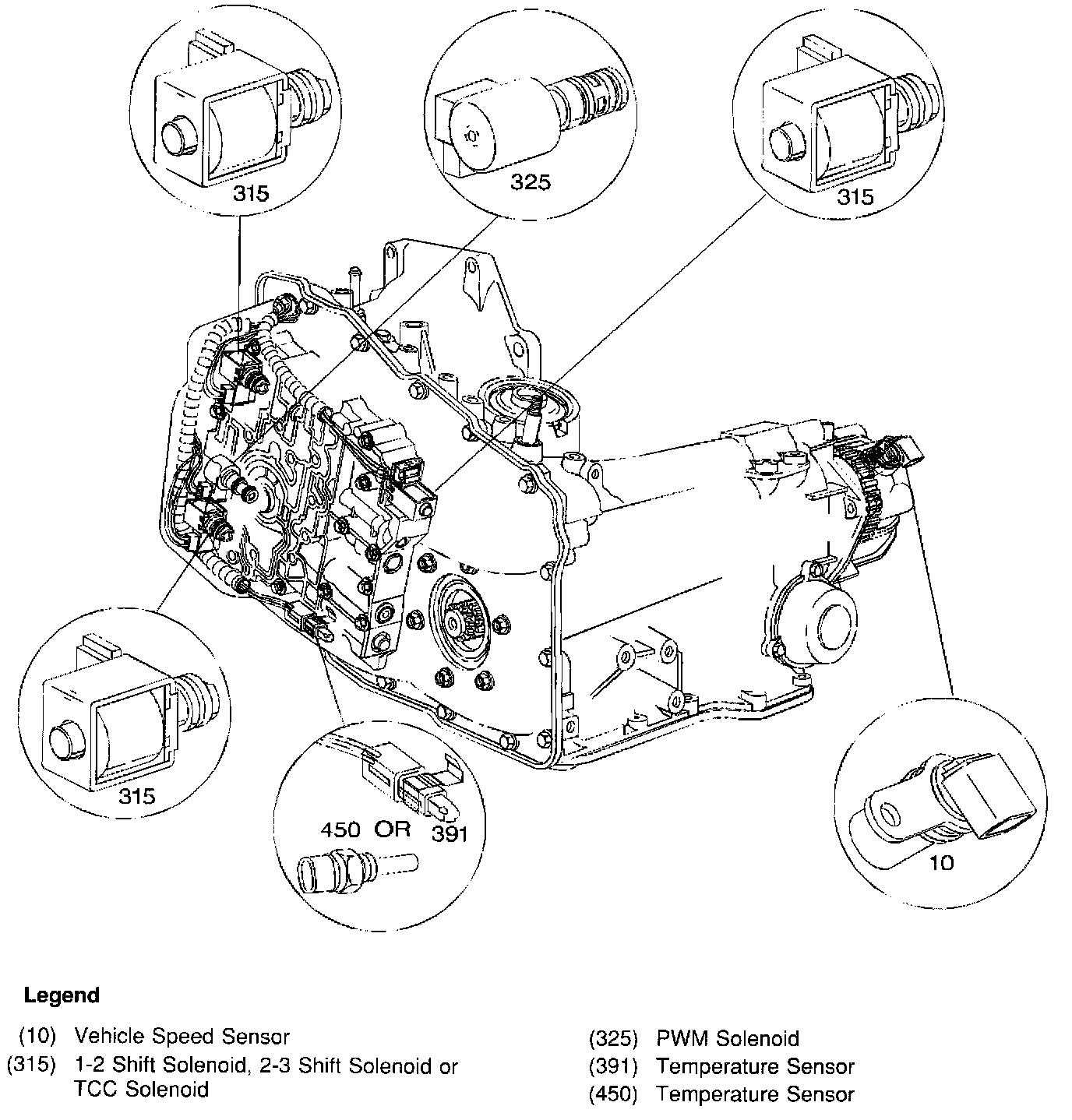 315

325

315

315

450 OR 391

10

Legend

(10) Vehicle Speed Sensor
(315) 1-2 Shift Solenoid, 2-3 Shift Solenoid or TCC Solenoid

(325) PWM Solenoid
(391) Temperature Sensor
(450) Temperature Sensor