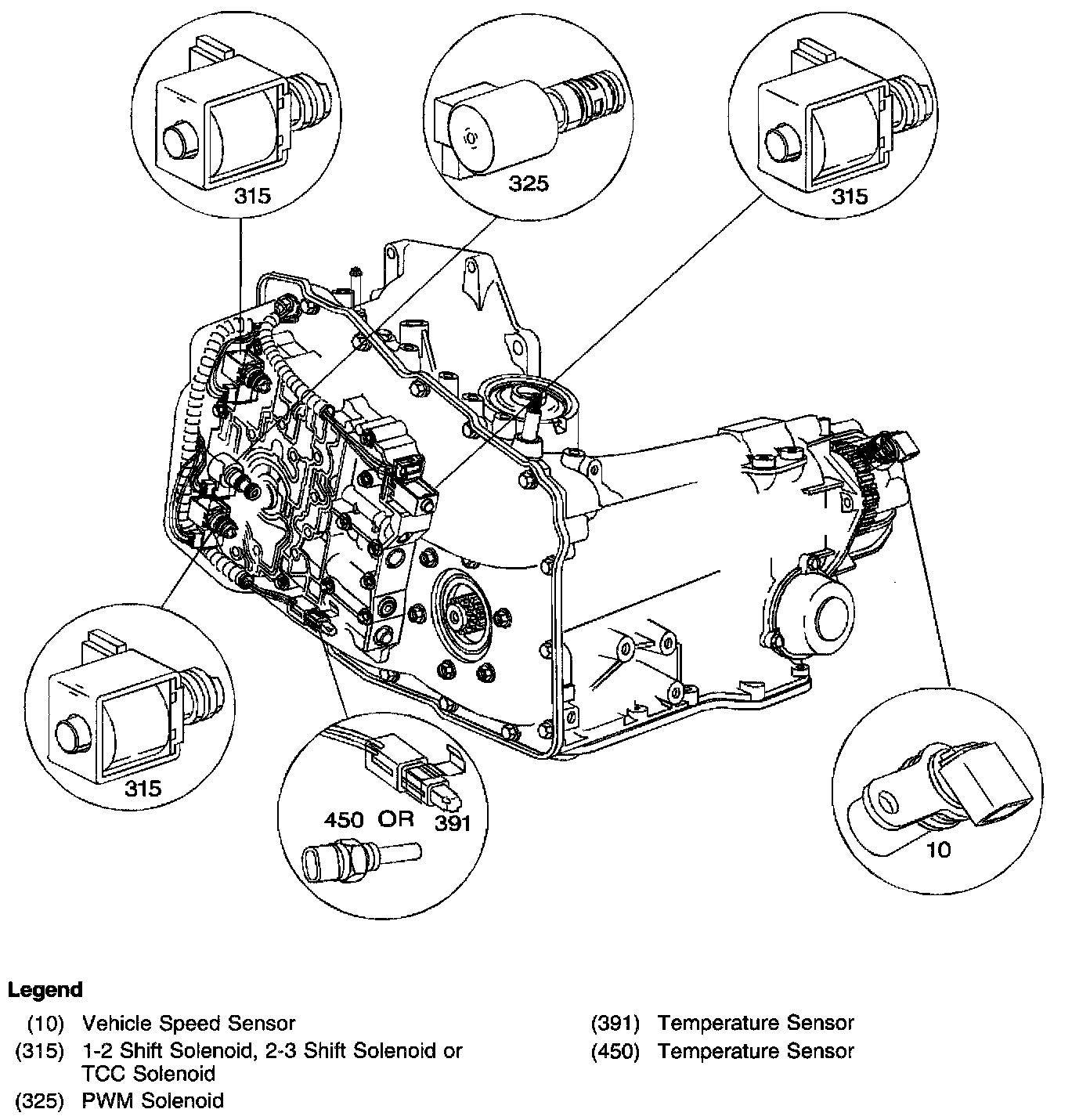 315

325

315

315

450 OR 391

10

Legend

(10) Vehicle Speed Sensor
(315) 1-2 Shift Solenoid, 2-3 Shift Solenoid or TCC Solenoid
(325) PWM Solenoid

(391) Temperature Sensor
(450) Temperature Sensor