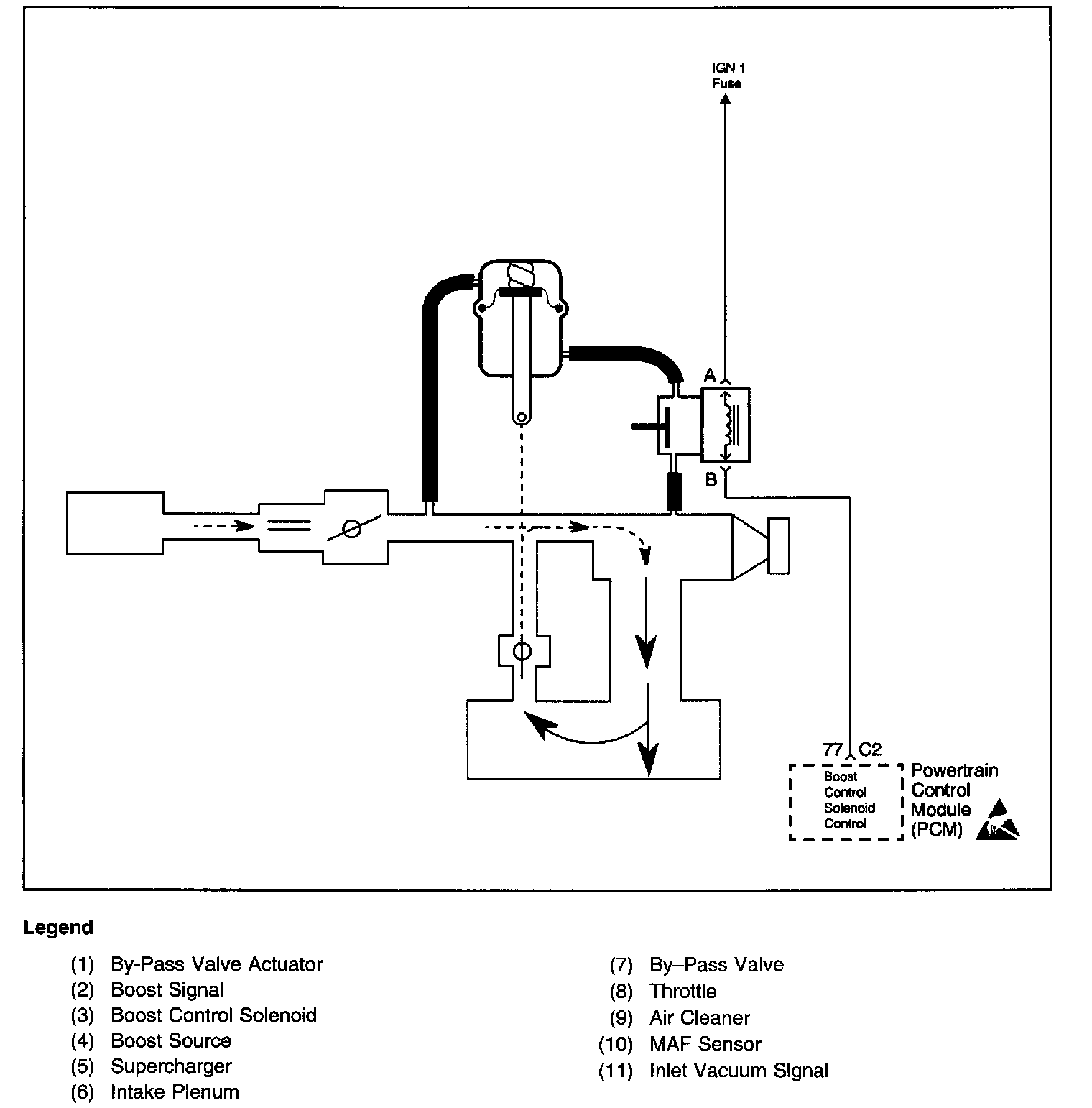 IGN 1
Fuse

A

B

77 C2

Boost
Control
Solenoid
Control

Powertrain
Control
Module
(PCM)

Legend

(1) By-Pass Valve Actuator
(2) Boost Signal
(3) Boost Control Solenoid
(4) Boost Source
(5) Supercharger
(6) Intake Plenum

(7) By–Pass Valve
(8) Throttle
(9) Air Cleaner
(10) MAF Sensor
(11) Inlet Vacuum Signal