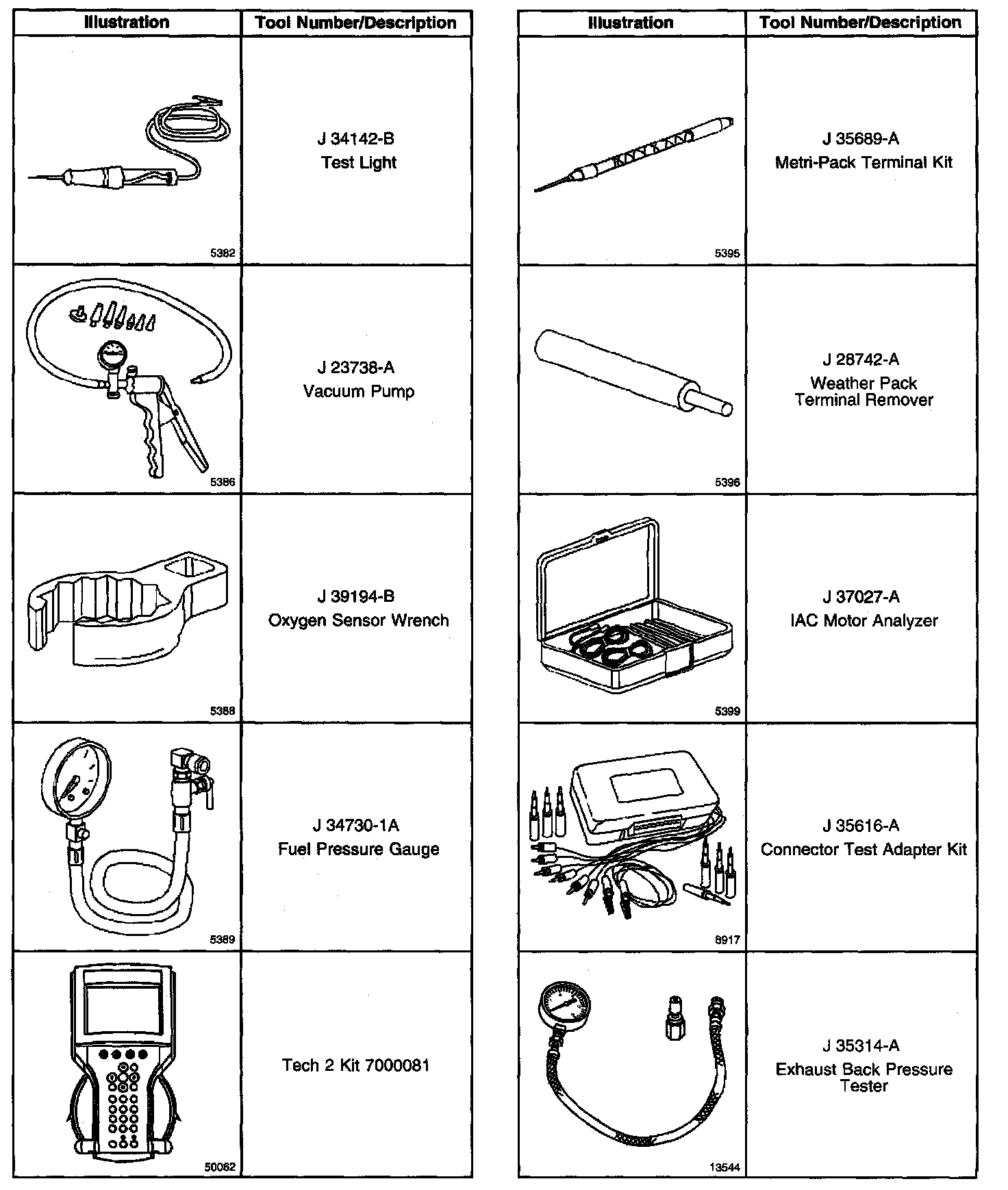 | Illustration | Tool Number/Description |
|---|---|
| 5382 | J 34142-B Test Light |
| 5386 | J 23738-A Vacuum Pump |
| 5388 | J 39194-B Oxygen Sensor Wrench |
| 5389 | J 34730-1A Fuel Pressure Gauge |
| 50062 | Tech 2 Kit 7000081 |

| Illustration | Tool Number/Description |
|---|---|
| 5395 | J 35689-A Metri-Pack Terminal Kit |
| 5396 | J 28742-A Weather Pack Terminal Remover |
| 5399 | J 37027-A IAC Motor Analyzer |
| 8917 | J 35616-A Connector Test Adapter Kit |
| 13544 | J 35314-A Exhaust Back Pressure Tester |