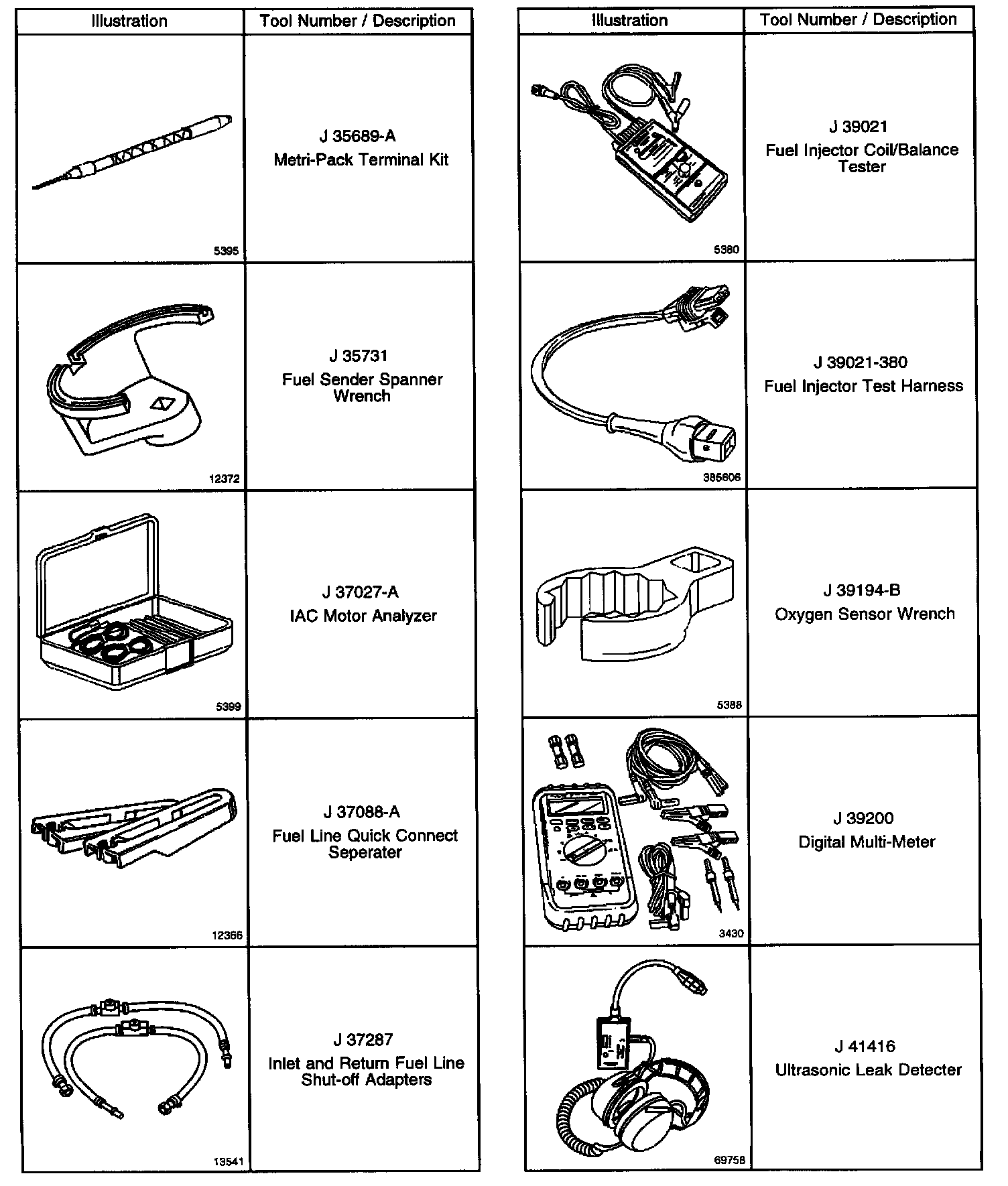 | Illustration | Tool Number / Description |
|---|---|
| 5395 | J 35689-A Metri-Pack Terminal Kit |
| 12372 | J 35731 Fuel Sender Spanner Wrench |
| 5399 | J 37027-A IAC Motor Analyzer |
| 12366 | J 37088-A Fuel Line Quick Connect Seperater |
| 13541 | J 37287 Inlet and Return Fuel Line Shut-off Adapters |

| Illustration | Tool Number / Description |
|---|---|
| 5380 | J 39021 Fuel Injector Coil/Balance Tester |
| 385606 | J 39021-380 Fuel Injector Test Harness |
| 5388 | J 39194-B Oxygen Sensor Wrench |
| 3430 | J 39200 Digital Multi-Meter |
| 69758 | J 41416 Ultrasonic Leak Detecter |