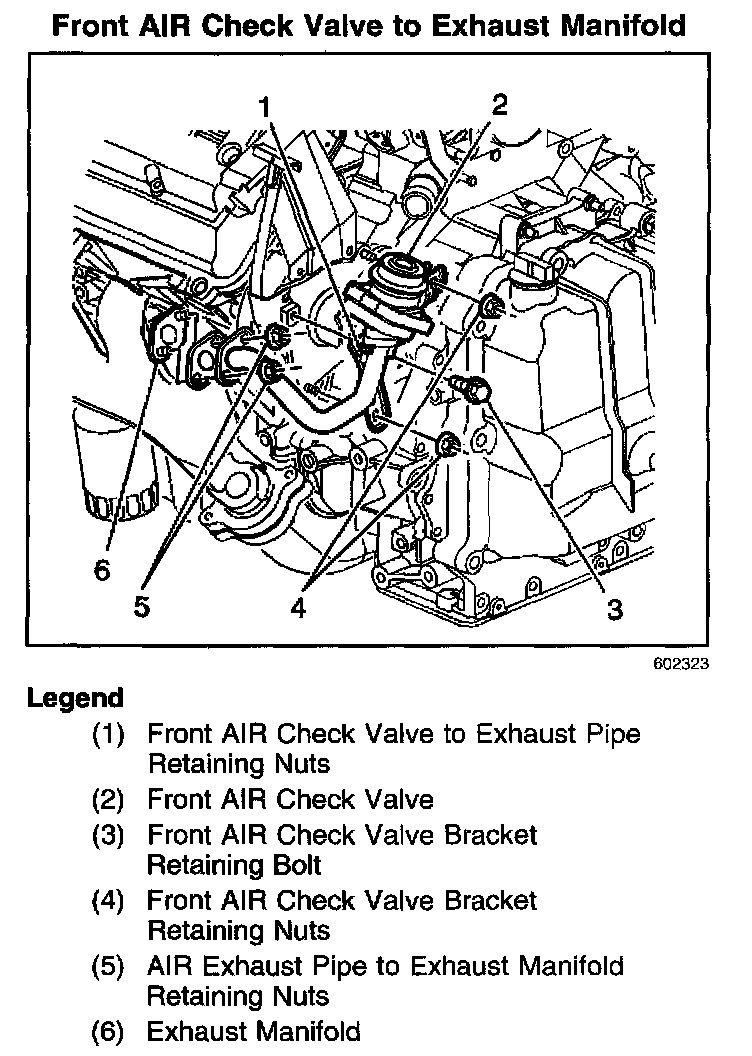 Front AIR Check Valve to Exhaust Manifold

1
2
6
5
4
3

602323

Legend

(1) Front AIR Check Valve to Exhaust Pipe Retaining Nuts

(2) Front AIR Check Valve

(3) Front AIR Check Valve Bracket Retaining Bolt

(4) Front AIR Check Valve Bracket Retaining Nuts

(5) AIR Exhaust Pipe to Exhaust Manifold Retaining Nuts

(6) Exhaust Manifold