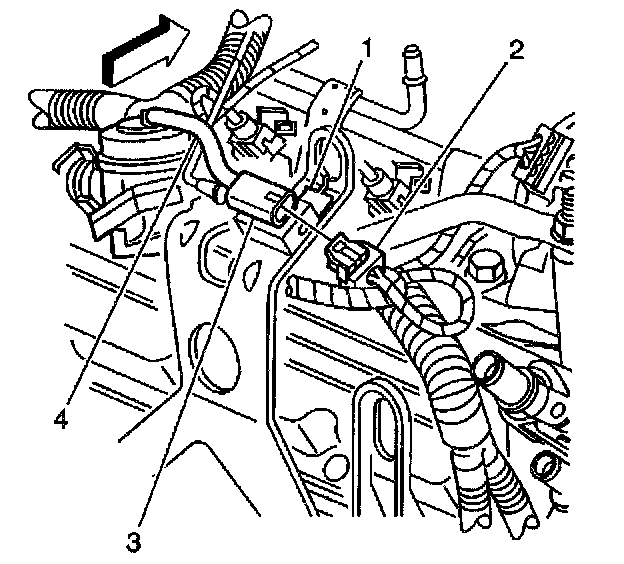 1
2
4
3