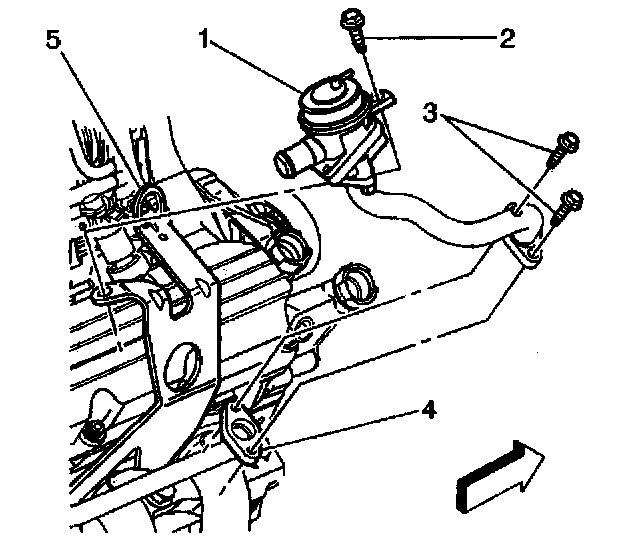 5
1
2
3
4