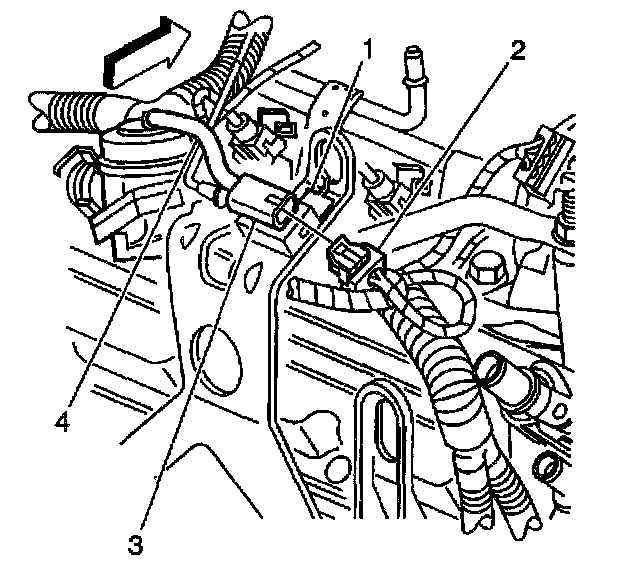 1
2
4
3