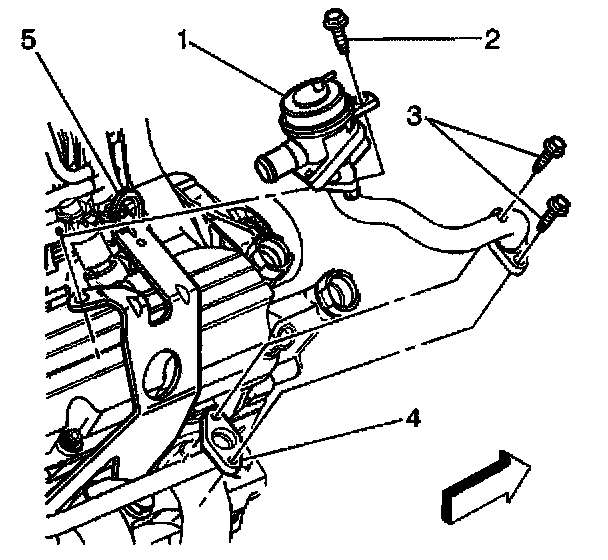 5
1
2
3
4