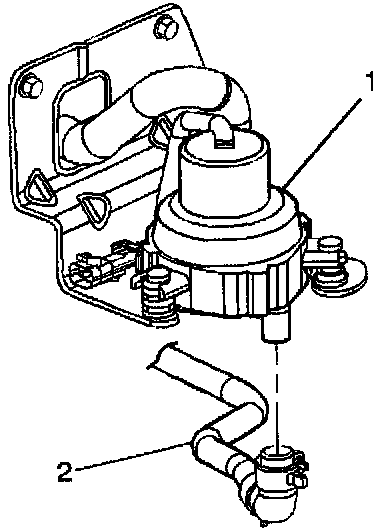 1
2