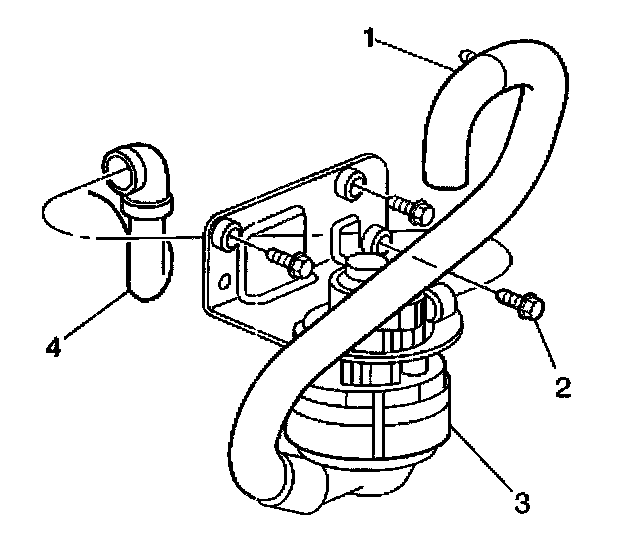 1
4
2
3