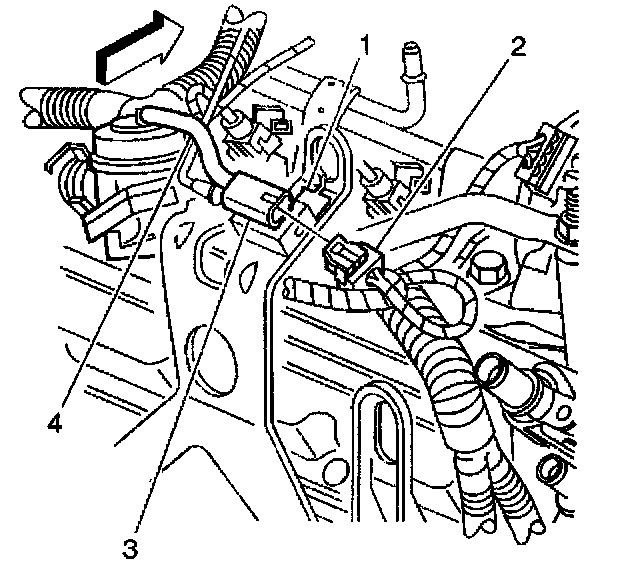 1
2
4
3