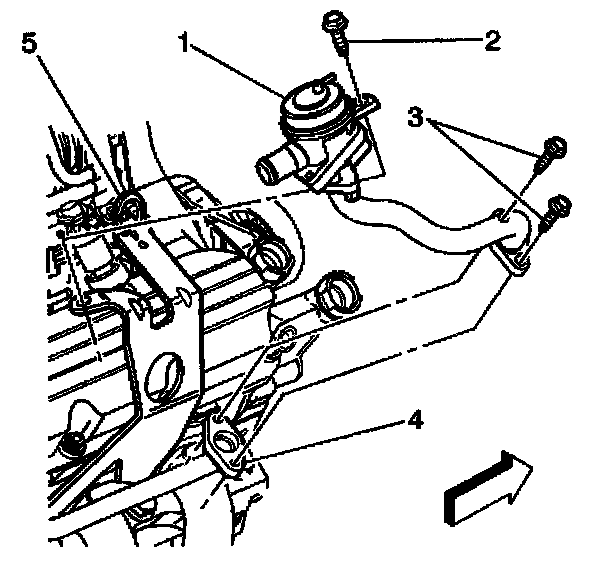 5
1
2
3
4