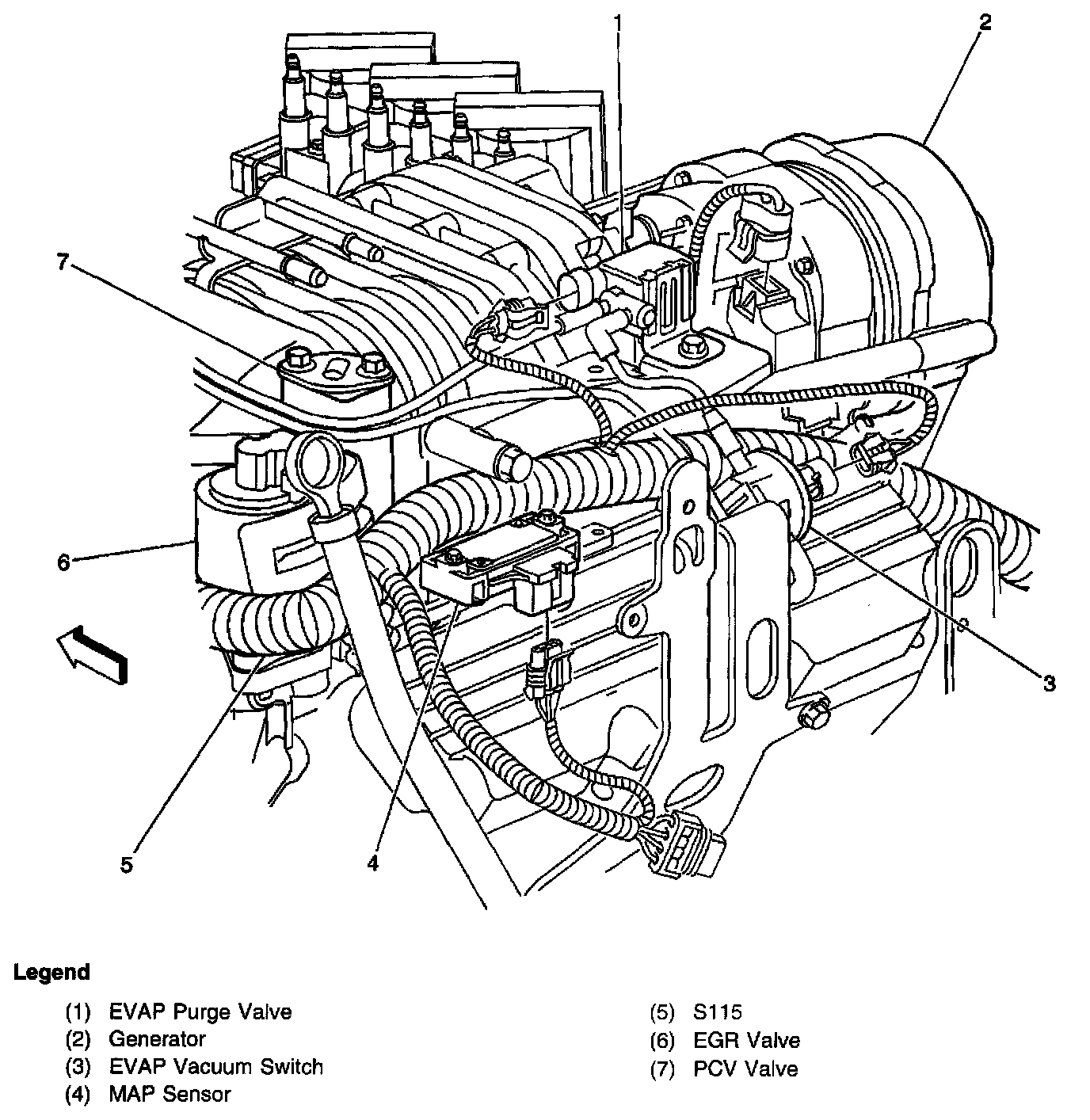 1
2
7
6
3
5
4

Legend

(1) EVAP Purge Valve
(2) Generator
(3) EVAP Vacuum Switch
(4) MAP Sensor

(5) S115
(6) EGR Valve
(7) PCV Valve