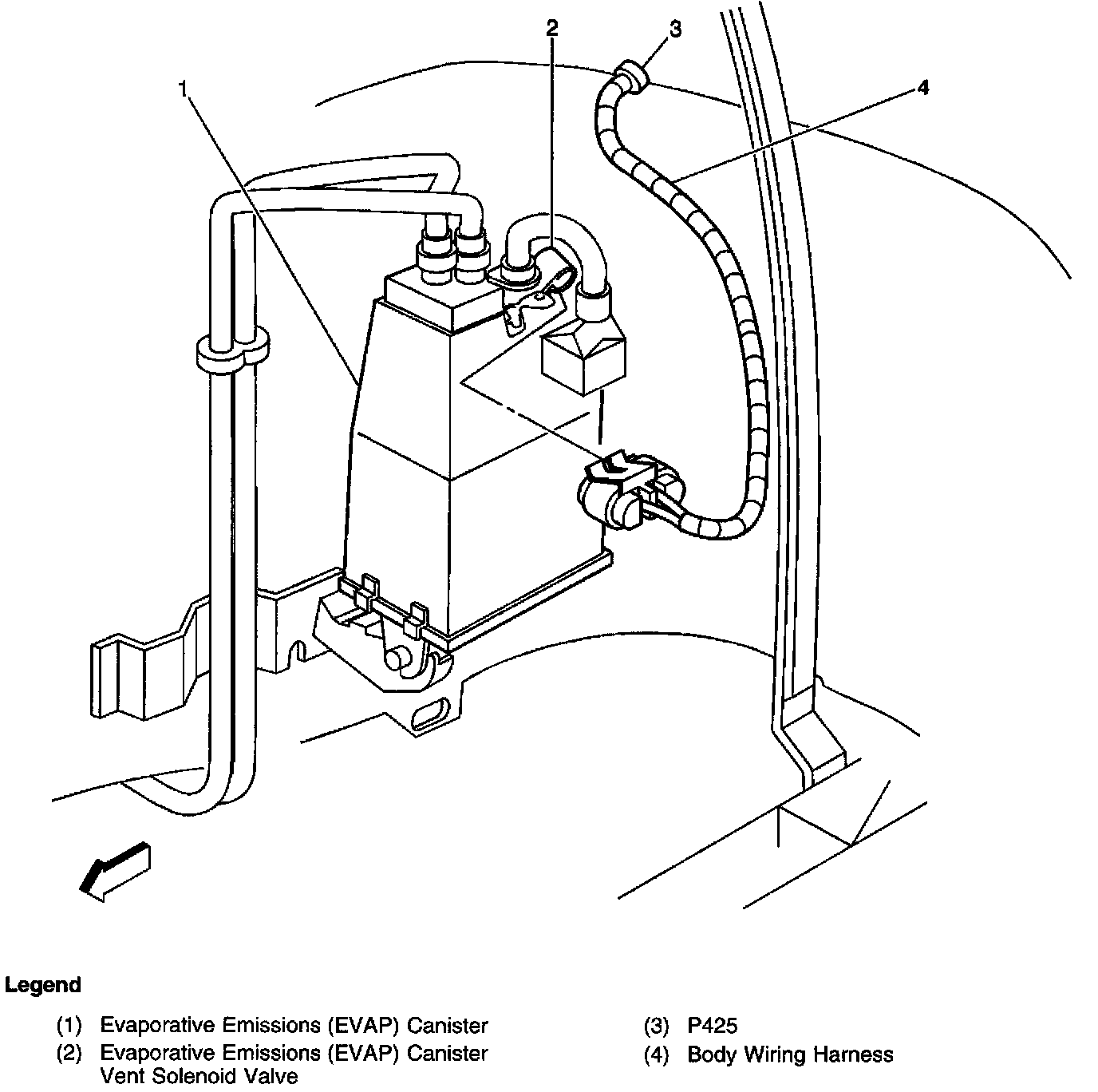 1
2
3
4

Legend

(1) Evaporative Emissions (EVAP) Canister
(2) Evaporative Emissions (EVAP) Canister Vent Solenoid Valve

(3) P425
(4) Body Wiring Harness