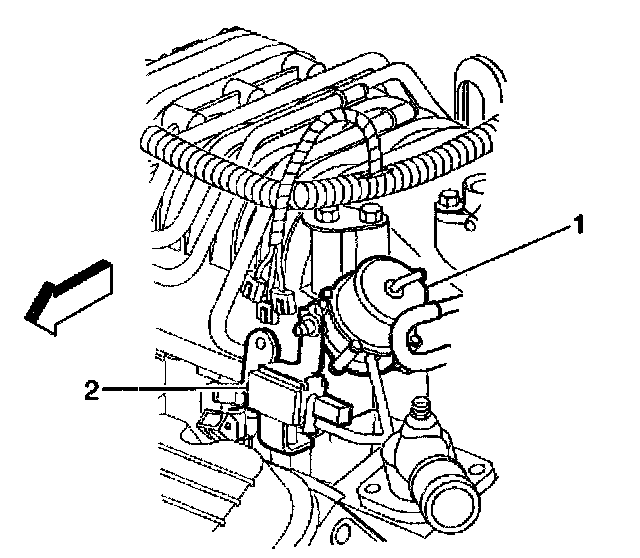 1

2