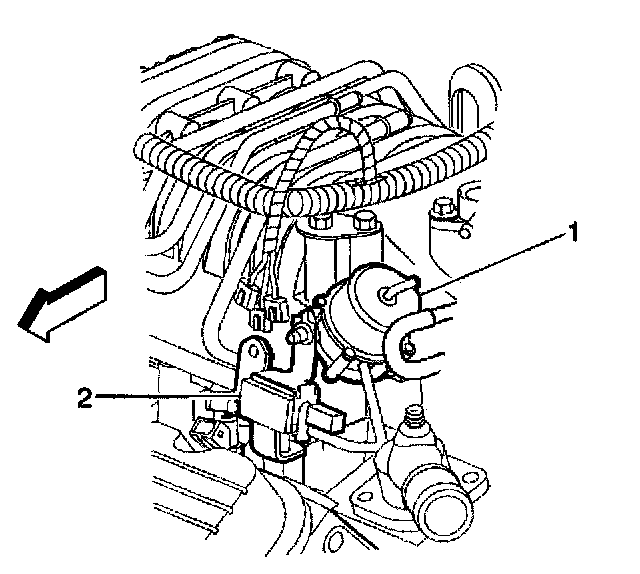 1

2