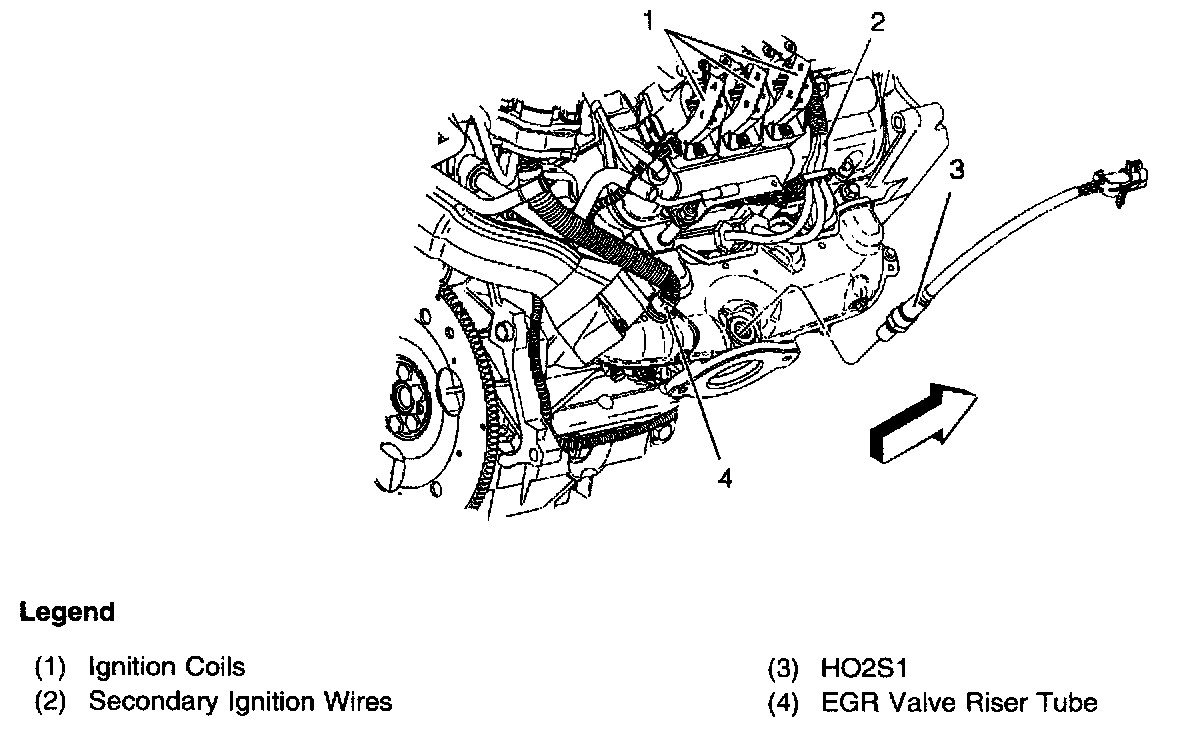 1
2
3
4

Legend

(1) Ignition Coils
(2) Secondary Ignition Wires

(3) HO2S1
(4) EGR Valve Riser Tube