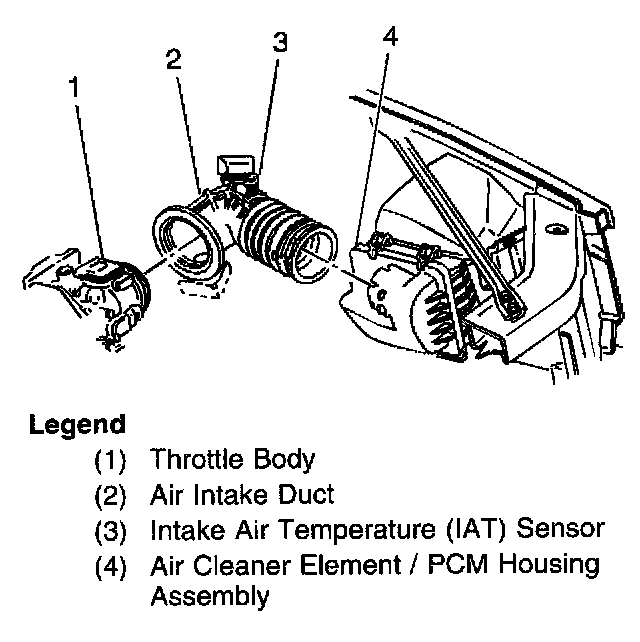 1
2
3
4

Legend
(1) Throttle Body
(2) Air Intake Duct
(3) Intake Air Temperature (IAT) Sensor
(4) Air Cleaner Element / PCM Housing Assembly