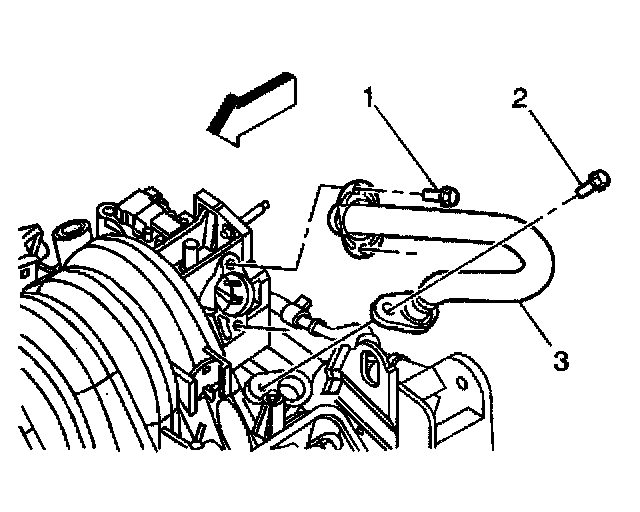 1
2
3