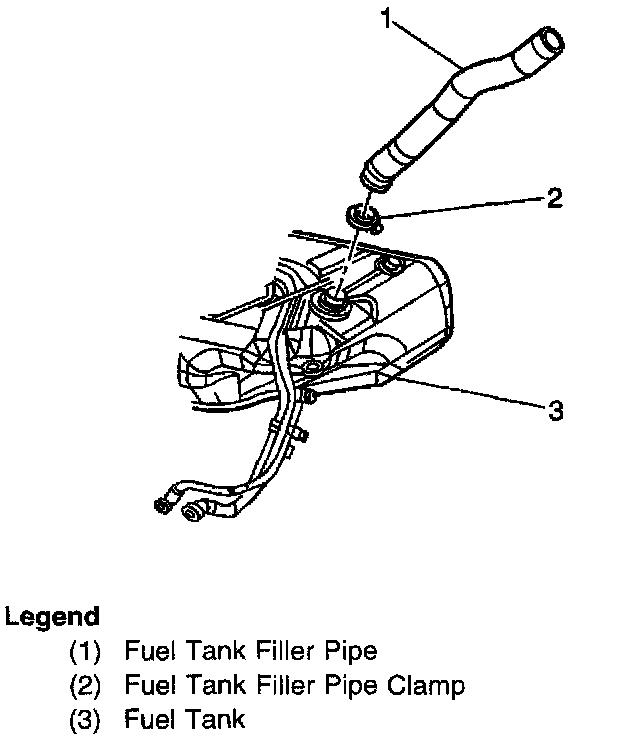 1

2

3

Legend

(1) Fuel Tank Filler Pipe

(2) Fuel Tank Filler Pipe Clamp

(3) Fuel Tank